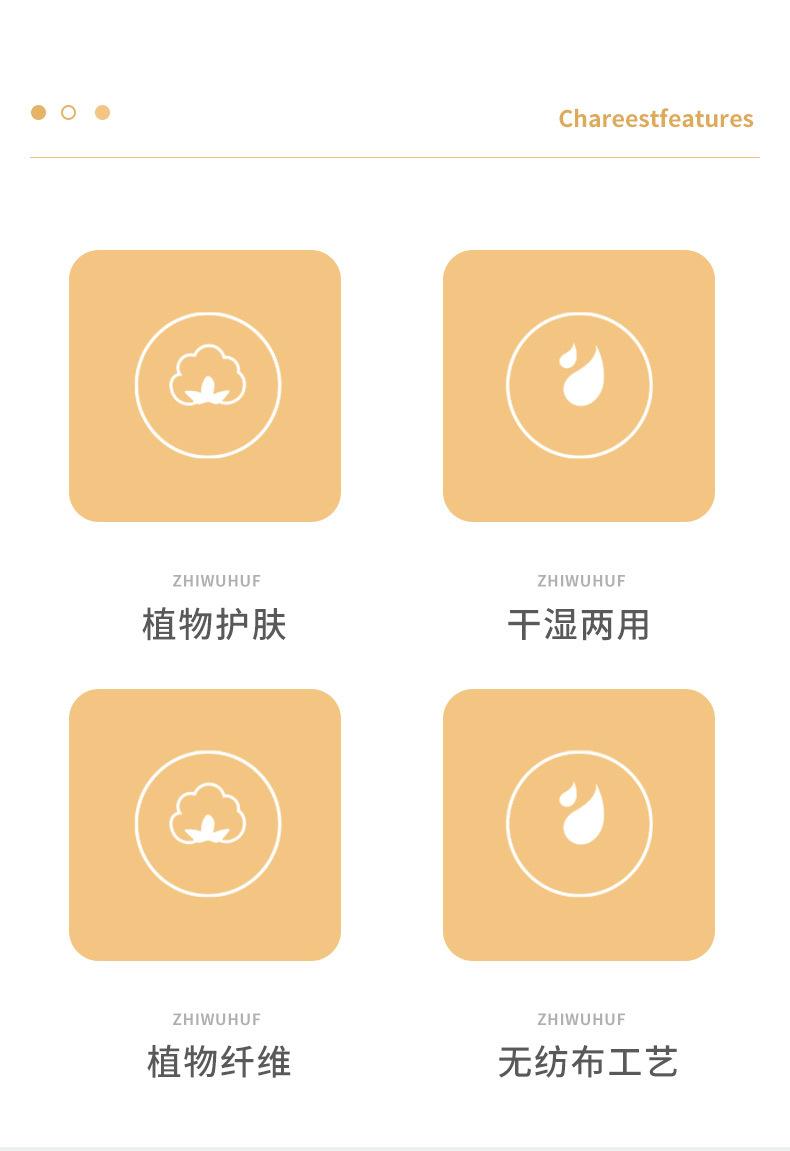 Chareestfeatures

ZHIWUHUF
植物护肤

ZHIWUHUF
干湿两用

ZHIWUHUF
植物纤维

ZHIWUHUF
无纺布工艺