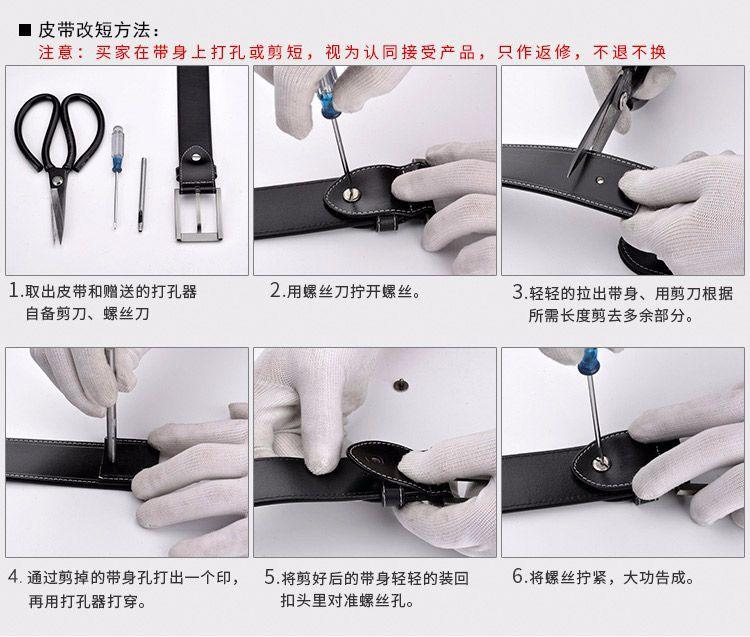 ■ 皮带改短方法：
注意：买家在带身上打孔或剪短，视为认同接受产品，只作返修，不退不换

1.取出皮带和赠送的打孔器 自备剪刀、螺丝刀

2.用螺丝刀拧开螺丝。

3.轻轻的拉出带身、用剪刀根据所需长度剪去多余部分。

4. 通过剪掉的带身孔打出一个印，再用打孔器打穿。

5.将剪好后的带身轻轻的装回扣头里对准螺丝孔。

6.将螺丝拧紧，大功告成。