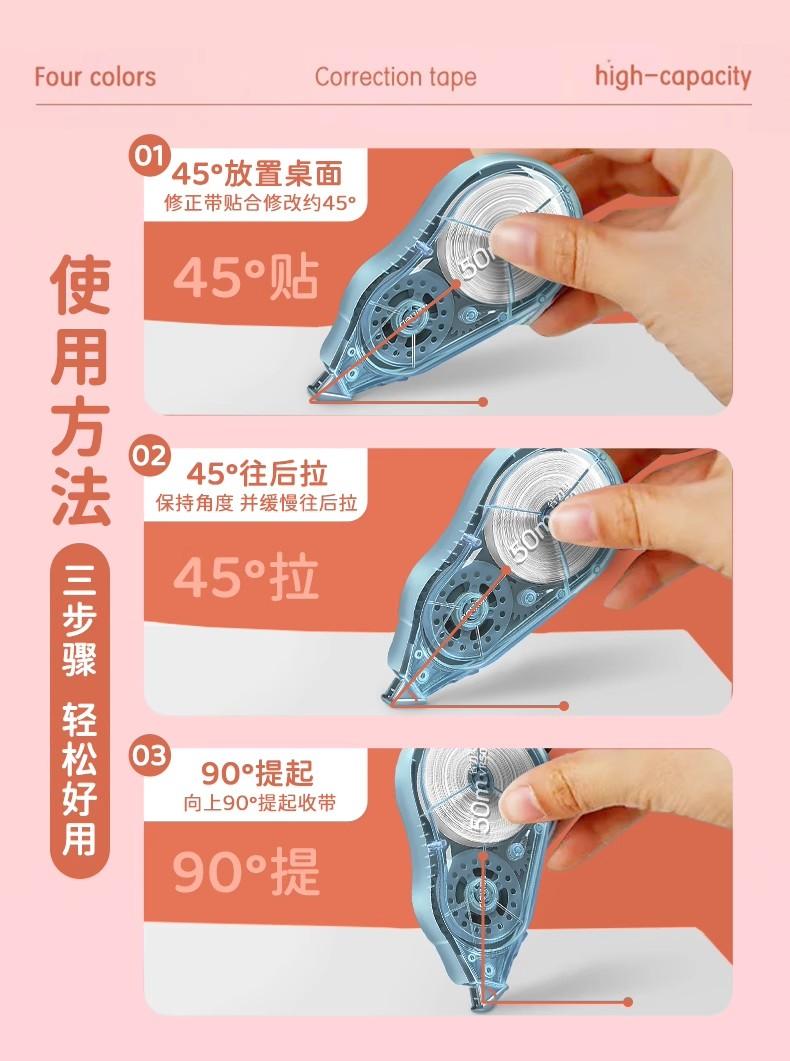 Four colors Correction tape high-capacity

使用方法

三步骤 轻松好用

01 45°放置桌面
修正带贴合修改约45°

45°贴

50m

02 45°往后拉
保持角度 并缓慢往后拉

45°拉

50m

03 90°提起
向上90°提起收带

90°提

50m