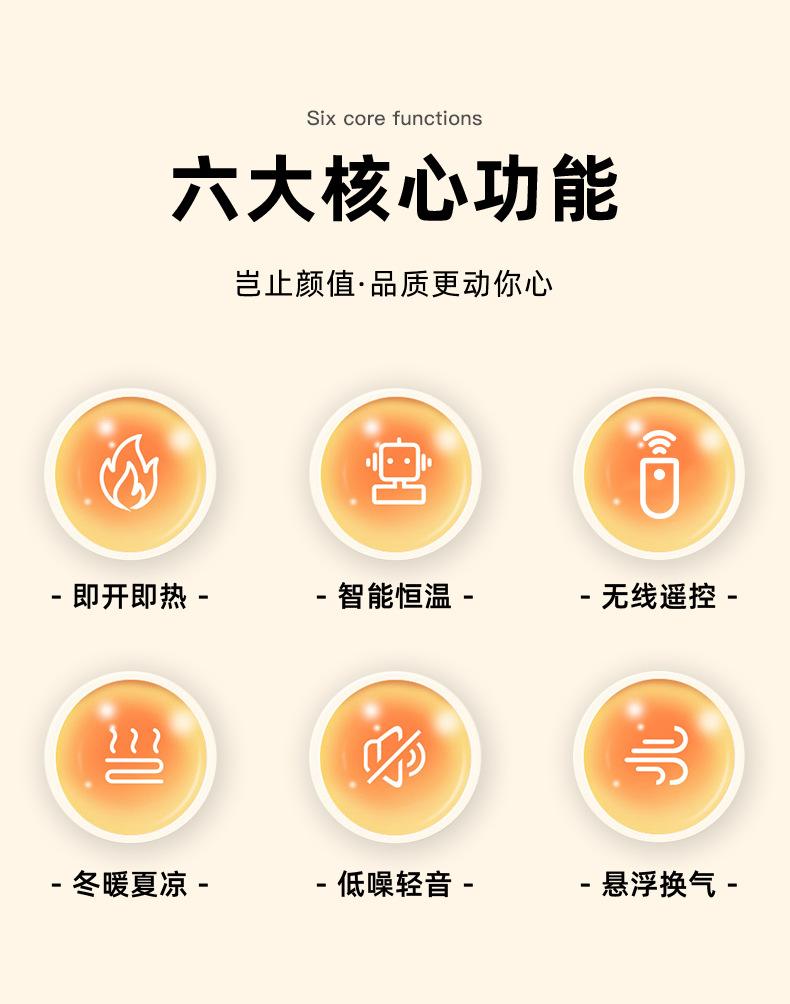 Six core functions

六大核心功能

岂止颜值·品质更动你心

- 即开即热 -

- 智能恒温 -

- 无线遥控 -

- 冬暖夏凉 -

- 低噪轻音 -

- 悬浮换气 -