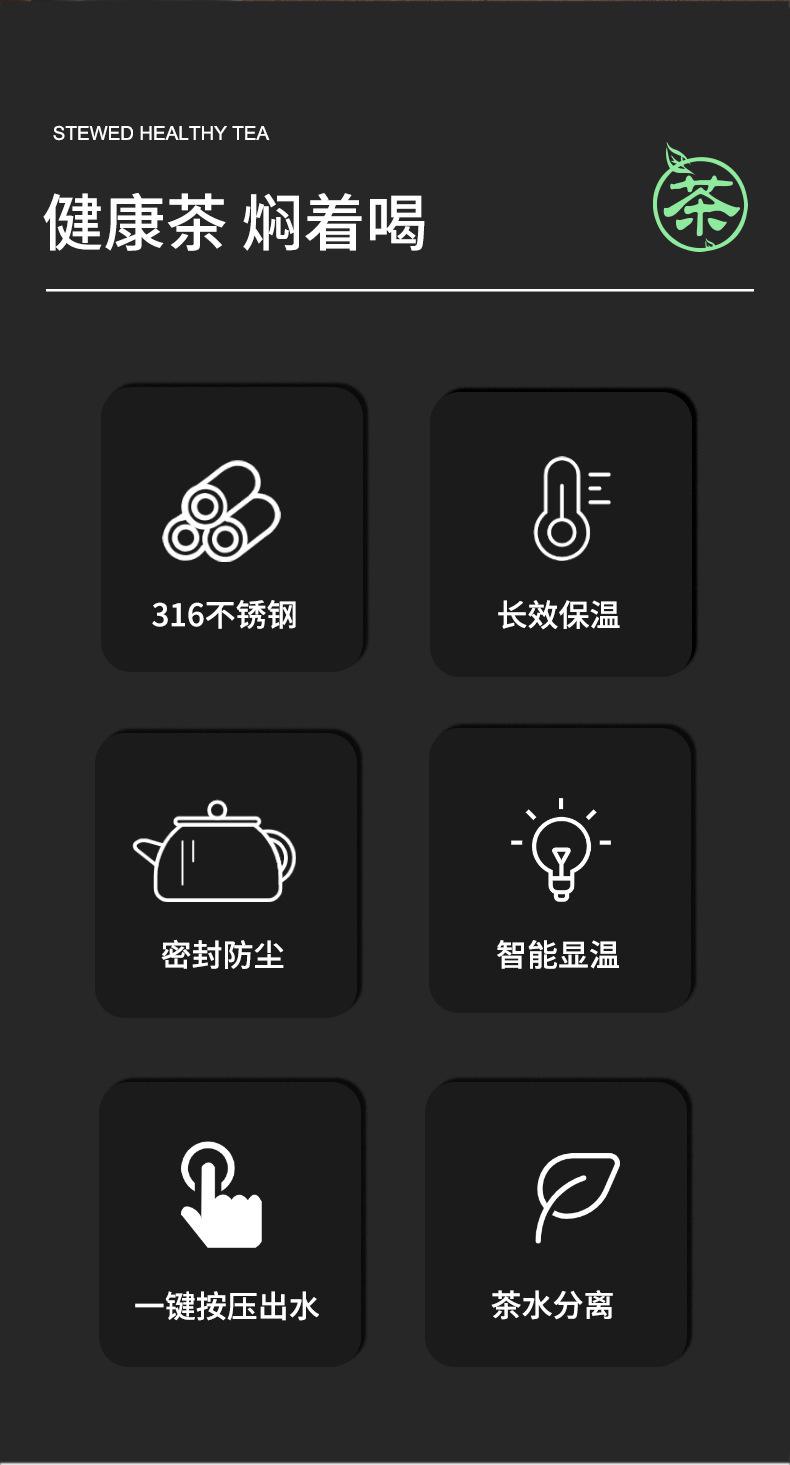 STEWED HEALTHY TEA

健康茶 焖着喝

茶

316不锈钢

长效保温

密封防尘

智能显温

一键按压出水

茶水分离