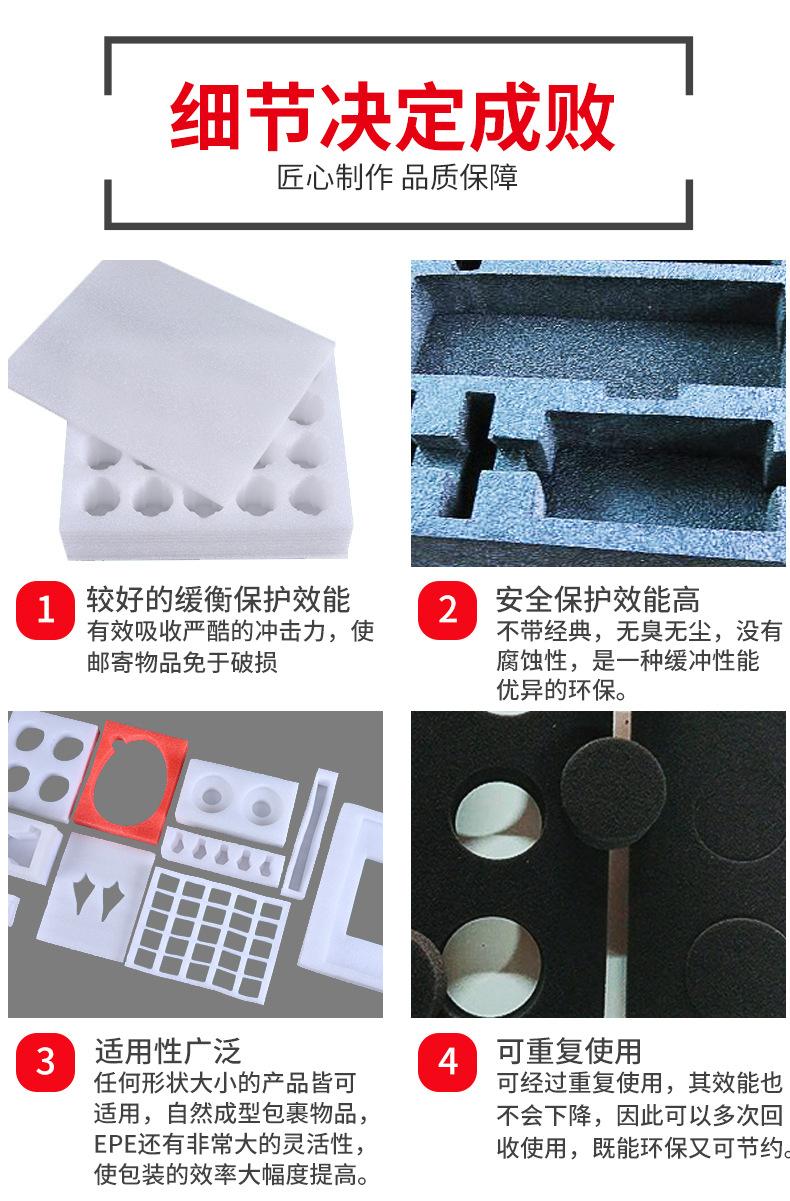 细节决定成败

匠心制作 品质保障

1

较好的缓衡保护效能

有效吸收严酷的冲击力，使邮寄物品免于破损

2

安全保护效能高

不带经典，无臭无尘，没有腐蚀性，是一种缓冲性能优异的环保。

3

适用性广泛

任何形状大小的产品皆可适用，自然成型包裹物品，EPE还有非常大的灵活性，使包装的效率大幅度提高。

4

可重复使用

可经过重复使用，其效能也不会下降，因此可以多次回收使用，既能环保又可节约。