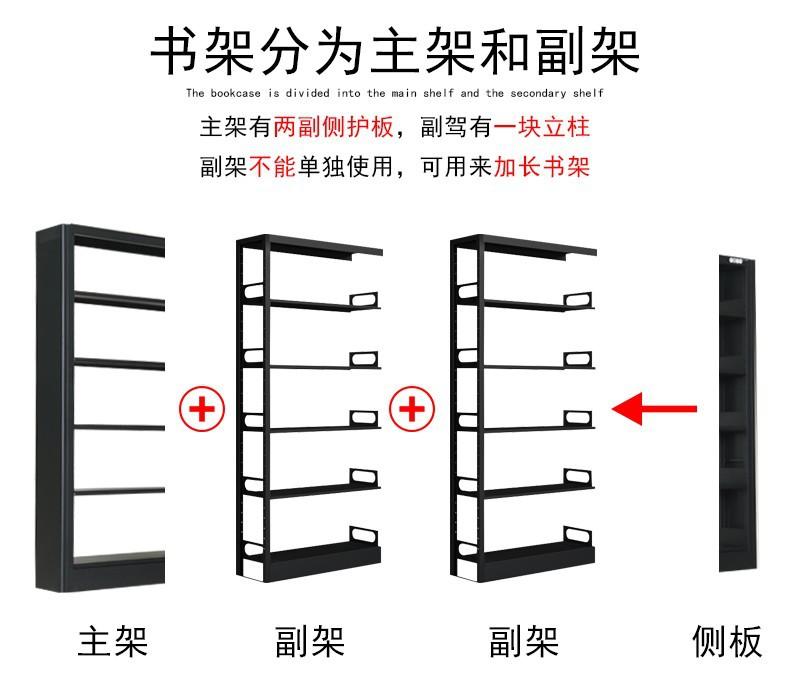 书架分为主架和副架

The bookcase is divided into the main shelf and the secondary shelf

主架有两副侧护板，副驾有一块立柱

副架不能单独使用，可用来加长书架

主架

副架

副架

侧板