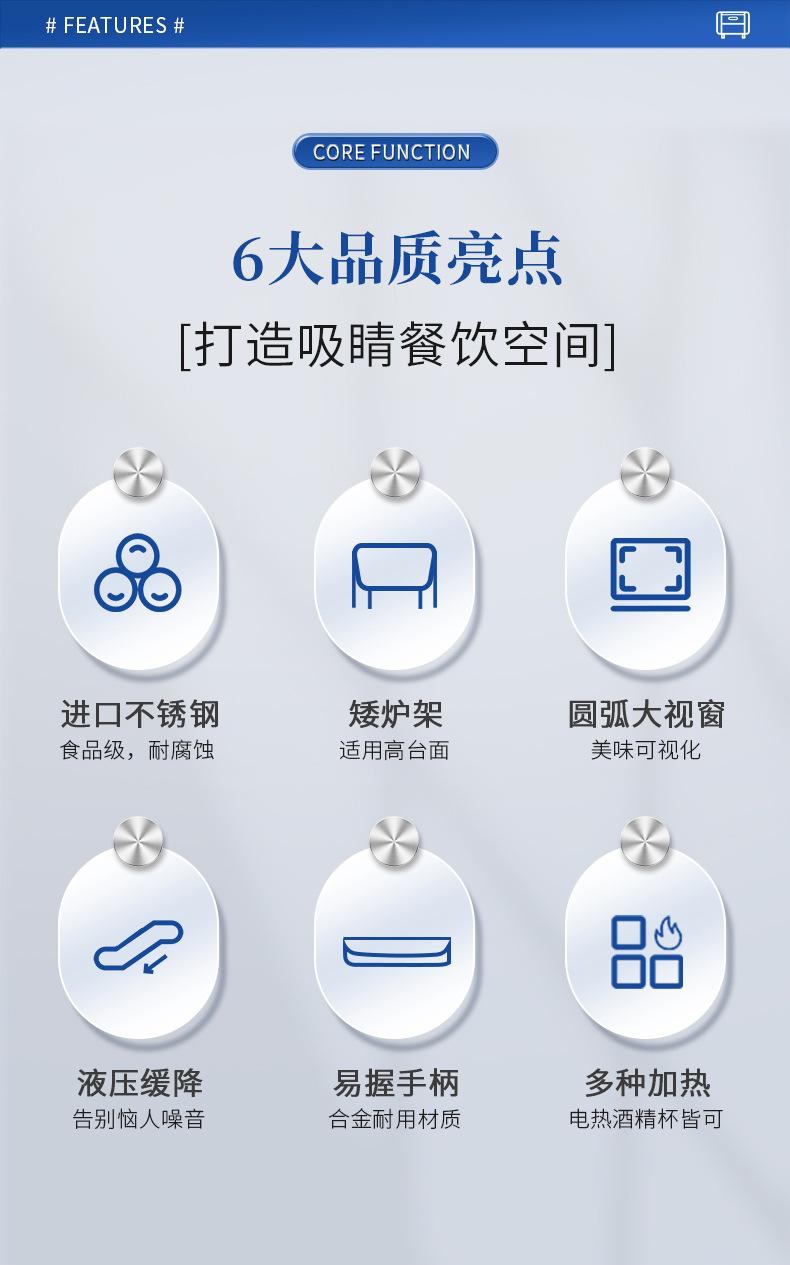 # FEATURES #

CORE FUNCTION

6大品质亮点

[打造吸睛餐饮空间]

进口不锈钢
食品级，耐腐蚀

矮炉架
适用高台面

圆弧大视窗
美味可视化

液压缓降
告别恼人噪音

易握手柄
合金耐用材质

多种加热
电热酒精杯皆可