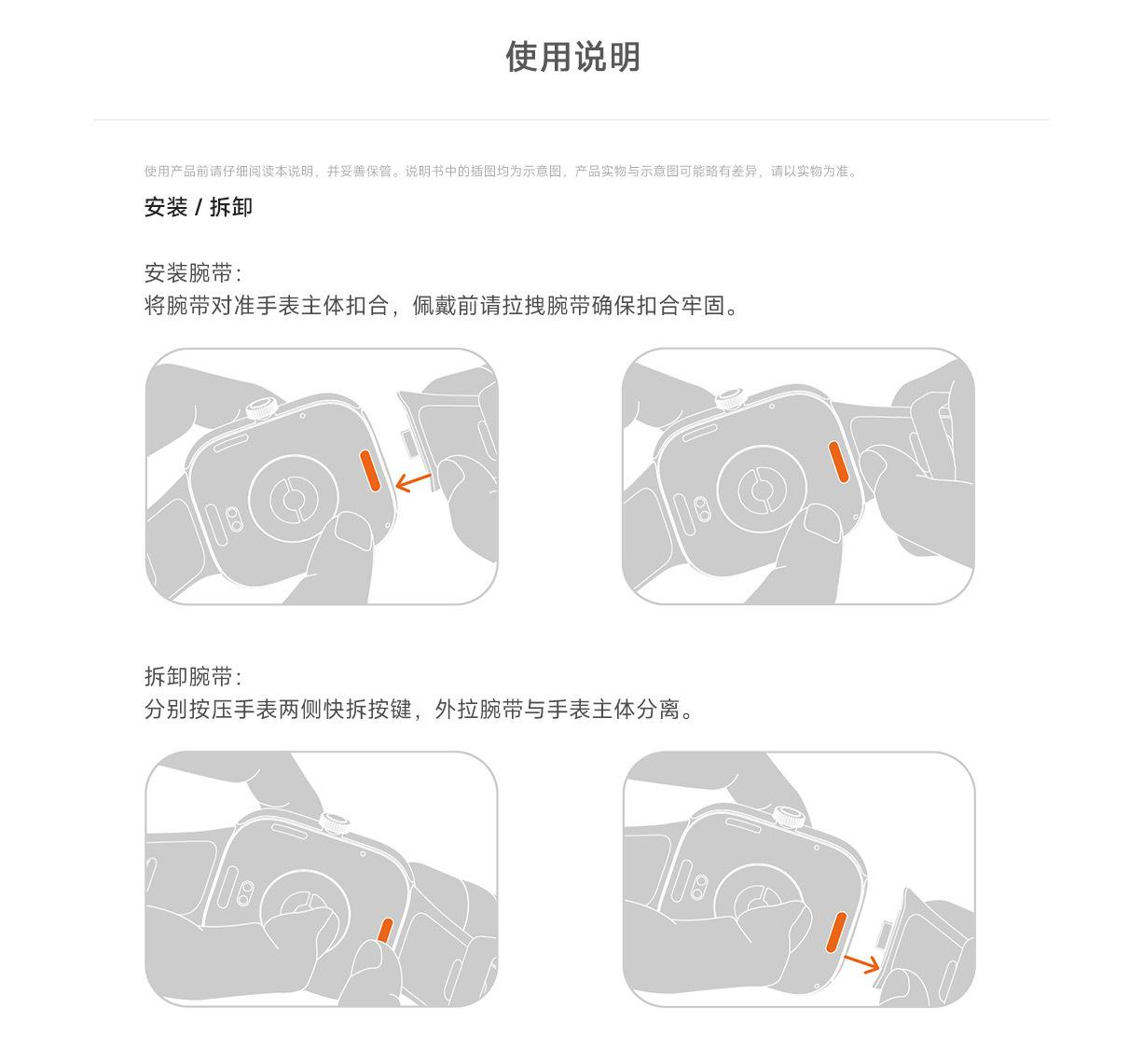 使用说明

使用产品前请仔细阅读本说明，并妥善保管。说明书中的插图均为示意图，产品实物与示意图可能略有差异，请以实物为准。

安装 / 拆卸

安装腕带：
将腕带对准手表主体扣合，佩戴前请拉拽腕带确保扣合牢固。

拆卸腕带：
分别按压手表两侧快拆按键，外拉腕带与手表主体分离。