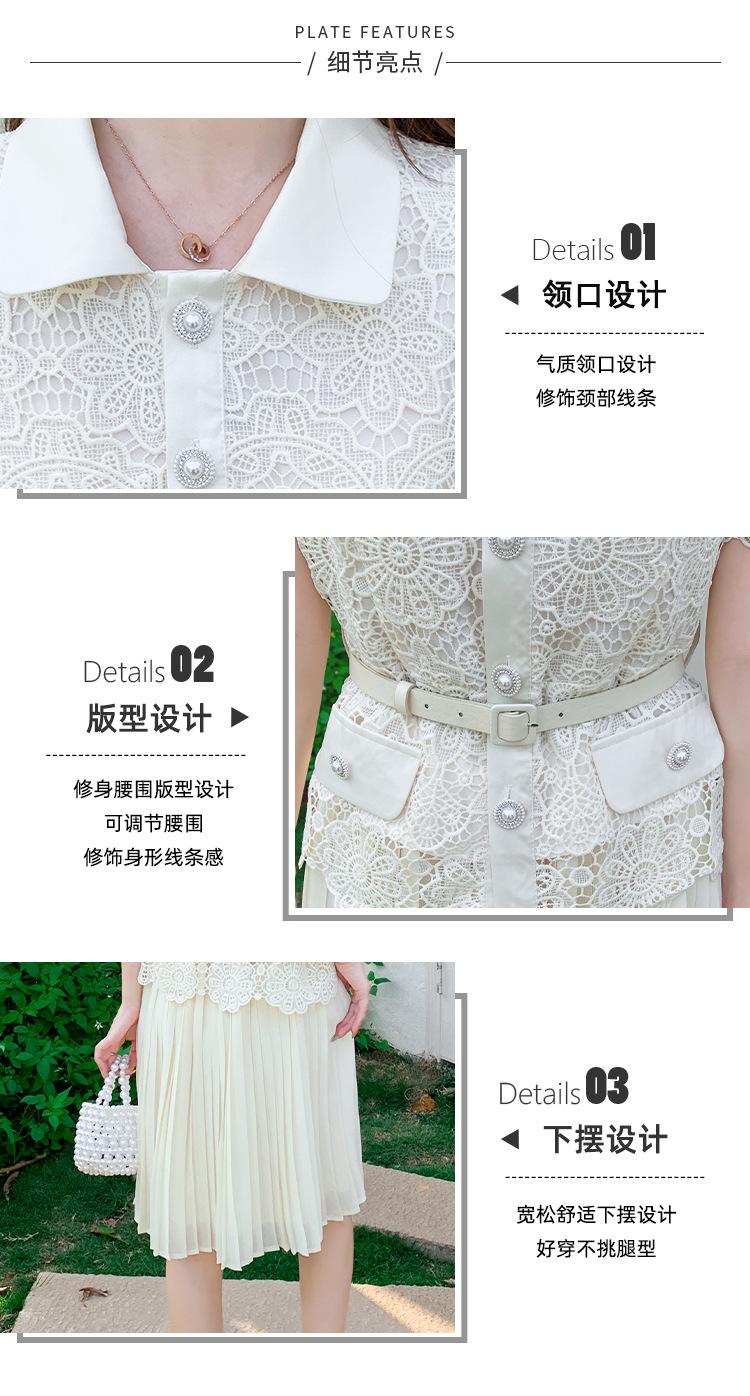 PLATE FEATURES
/ 细节亮点 /

Details 01
◀ 领口设计

气质领口设计
修饰颈部线条

Details 02
版型设计 ▶

修身腰围版型设计
可调节腰围
修饰身形线条感

Details 03
◀ 下摆设计

宽松舒适下摆设计
好穿不挑腿型