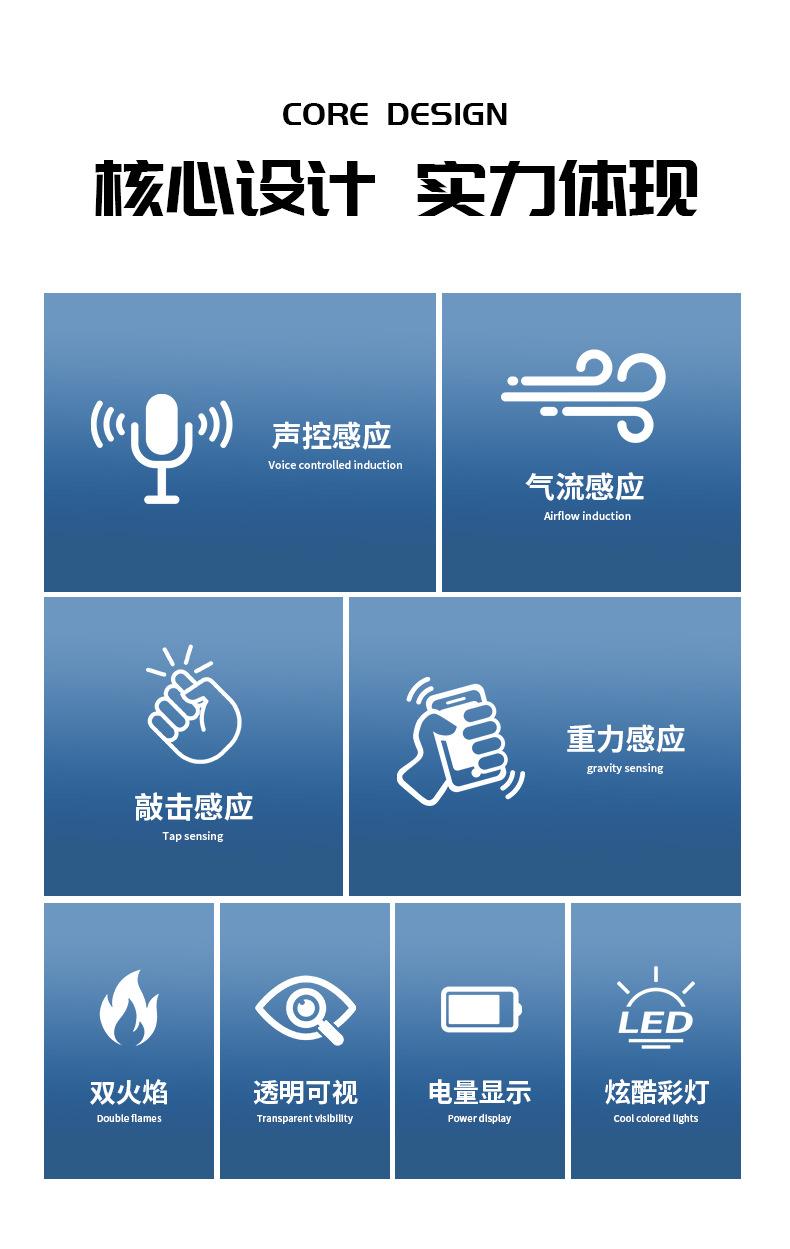 CORE DESIGN

核心设计 实力体现

声控感应
Voice controlled induction

气流感应
Airflow induction

敲击感应
Tap sensing

重力感应
gravity sensing

双火焰
Double flames

透明可视
Transparent visibility

电量显示
Power display

LED
炫酷彩灯
Cool colored lights