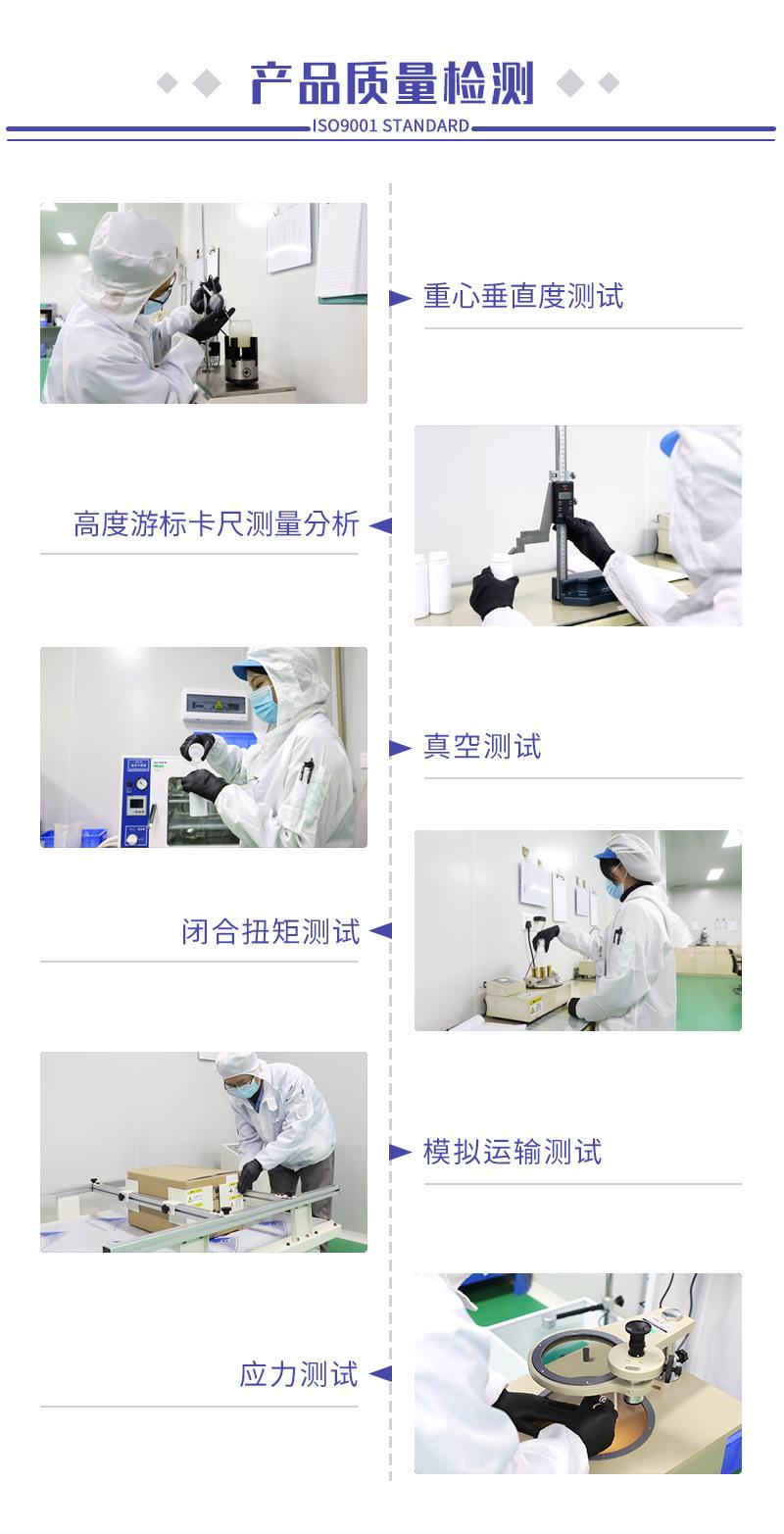 产品质量检测

ISO9001 STANDARD

重心垂直度测试

高度游标卡尺测量分析

真空测试

闭合扭矩测试

模拟运输测试

应力测试