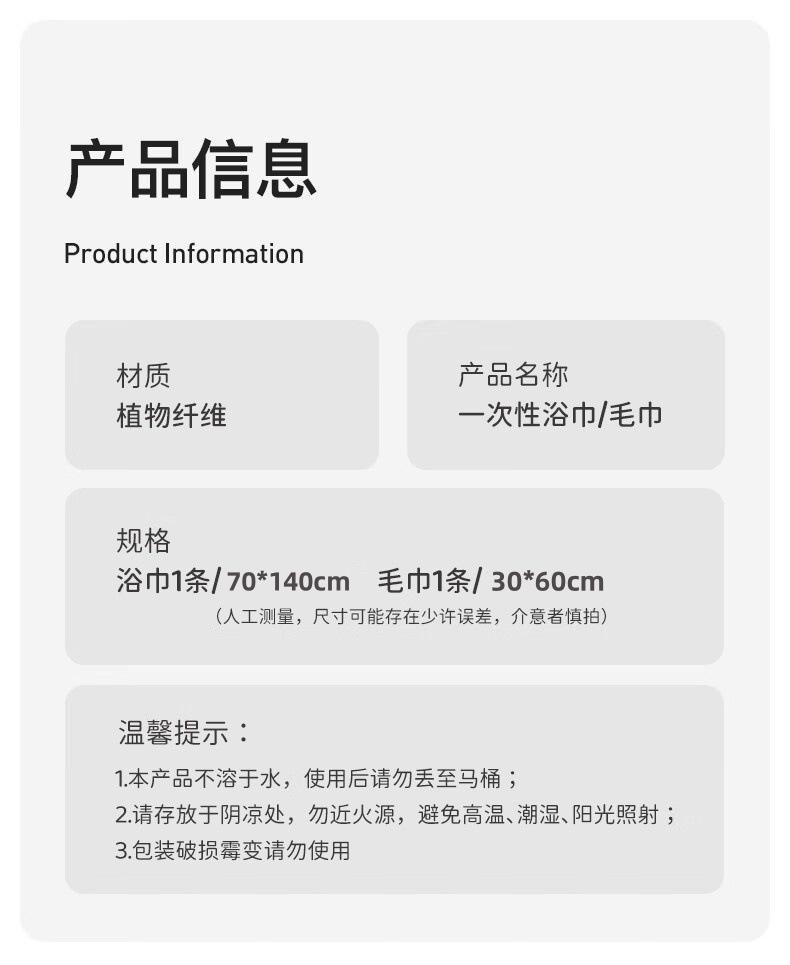 产品信息

Product Information

材质
植物纤维

产品名称
一次性浴巾/毛巾

规格
浴巾1条/70*140cm 毛巾1条/30*60cm
（人工测量，尺寸可能存在少许误差，介意者慎拍）

温馨提示：
1.本产品不溶于水，使用后请勿丢至马桶；
2.请存放于阴凉处，勿近火源，避免高温、潮湿、阳光照射；
3.包装破损霉变请勿使用