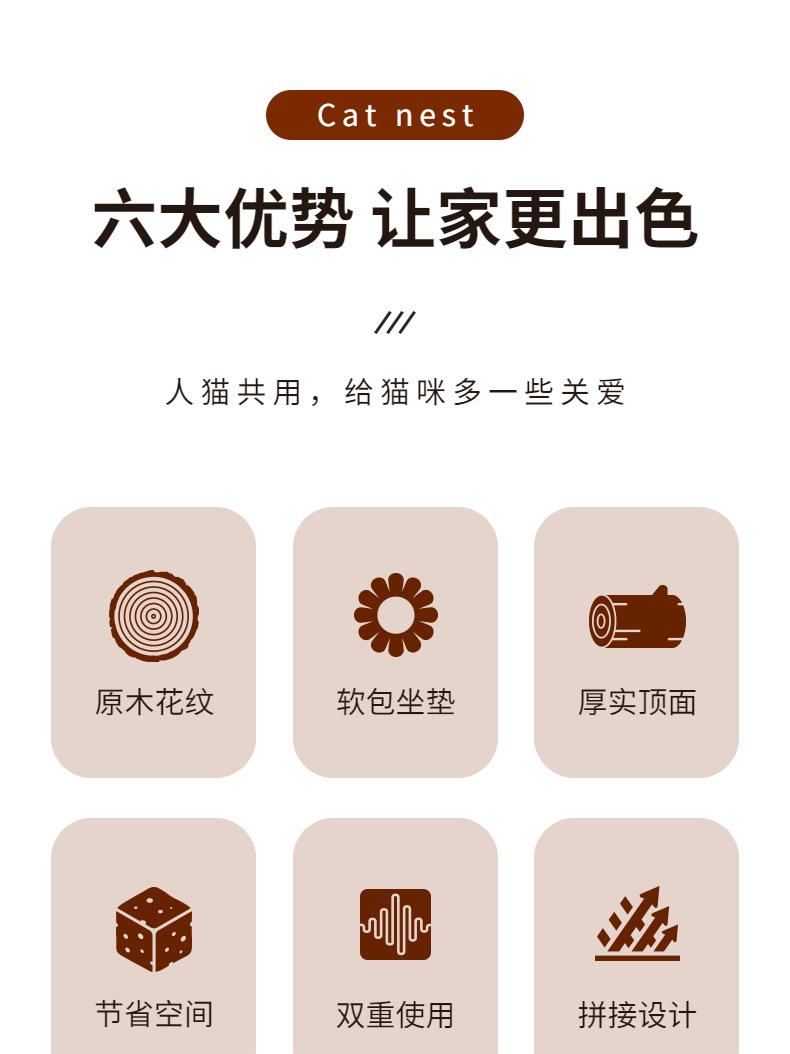 Cat nest

六大优势 让家更出色

///

人猫共用，给猫咪多一些关爱

原木花纹

软包坐垫

厚实顶面

节省空间

双重使用

拼接设计