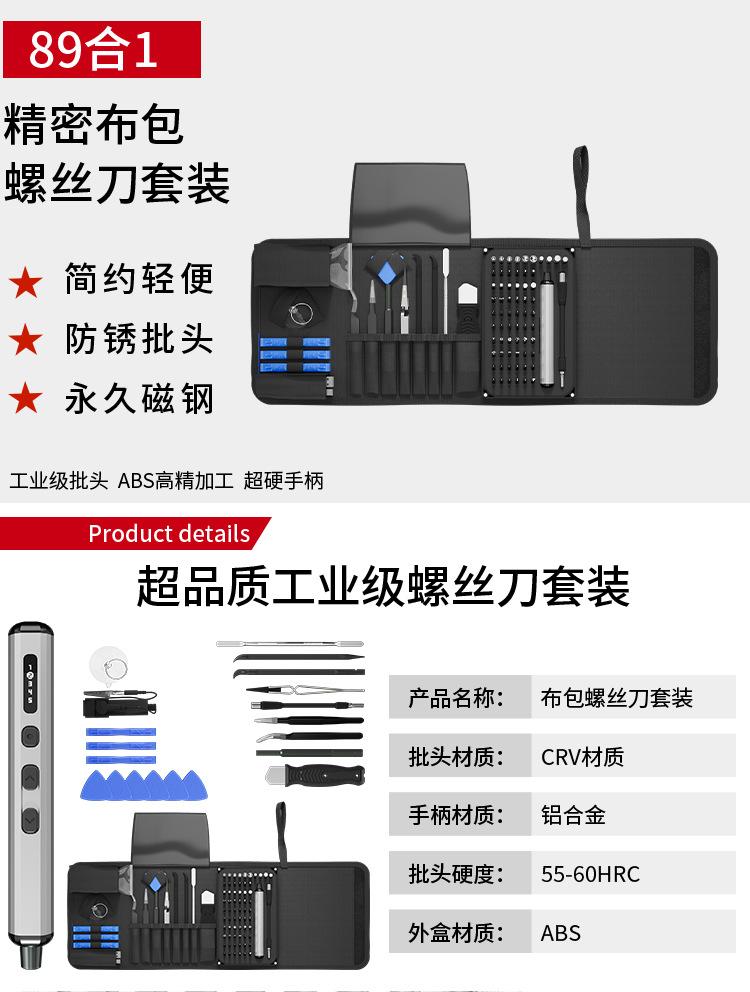 89合1

精密布包
螺丝刀套装

★ 简约轻便
★ 防锈批头
★ 永久磁钢

工业级批头 ABS高精加工 超硬手柄

Product details

超品质工业级螺丝刀套装

| 产品名称: | 布包螺丝刀套装 |
|---|---|
| 批头材质: | CRV材质 |
| 手柄材质: | 铝合金 |
| 批头硬度: | 55-60HRC |
| 外盒材质: | ABS |