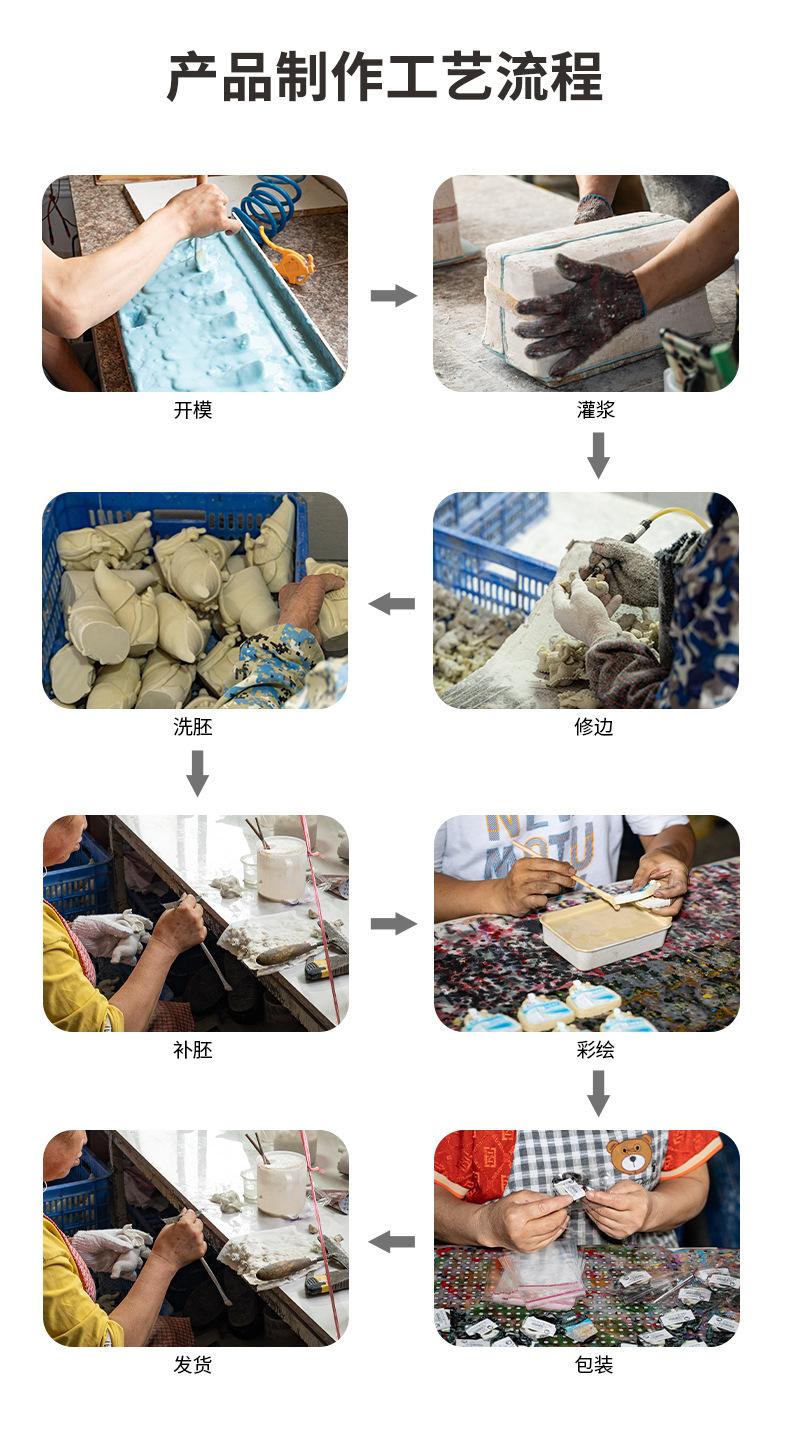 产品制作工艺流程

开模

灌浆

修边

洗胚

补胚

彩绘

包装

发货