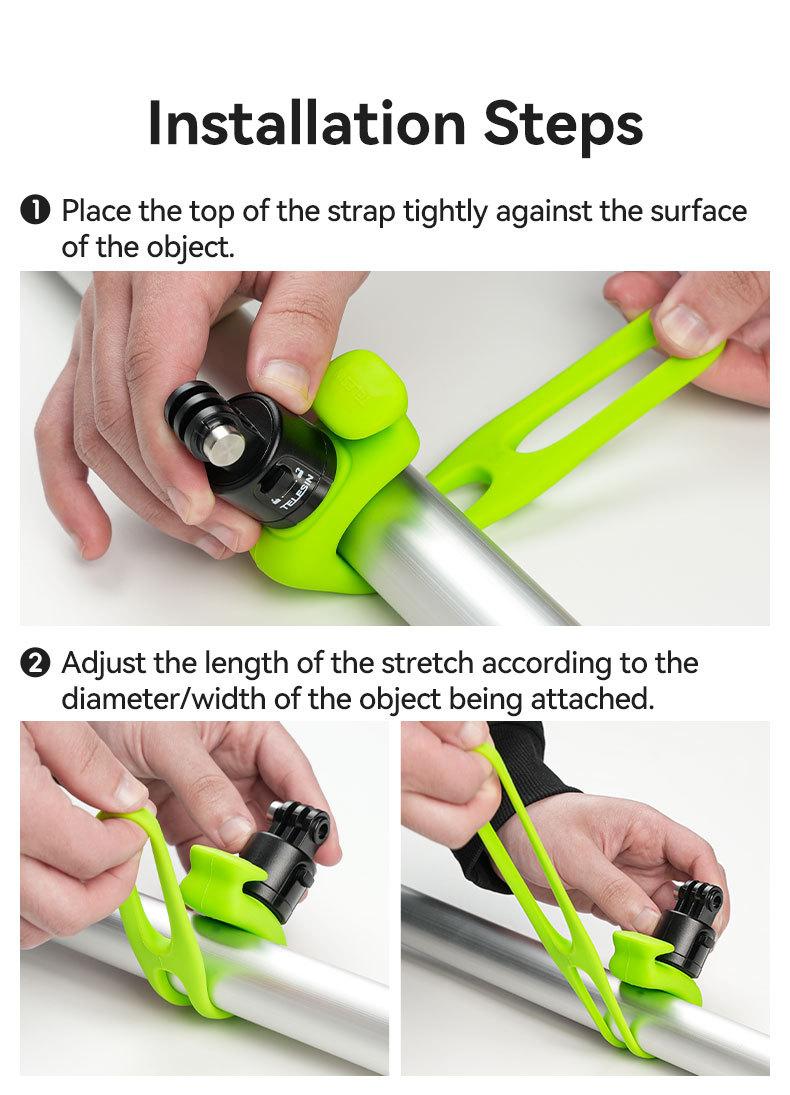 Installation Steps

❶ Place the top of the strap tightly against the surface of the object.

TELESIN

❷ Adjust the length of the stretch according to the diameter/width of the object being attached.