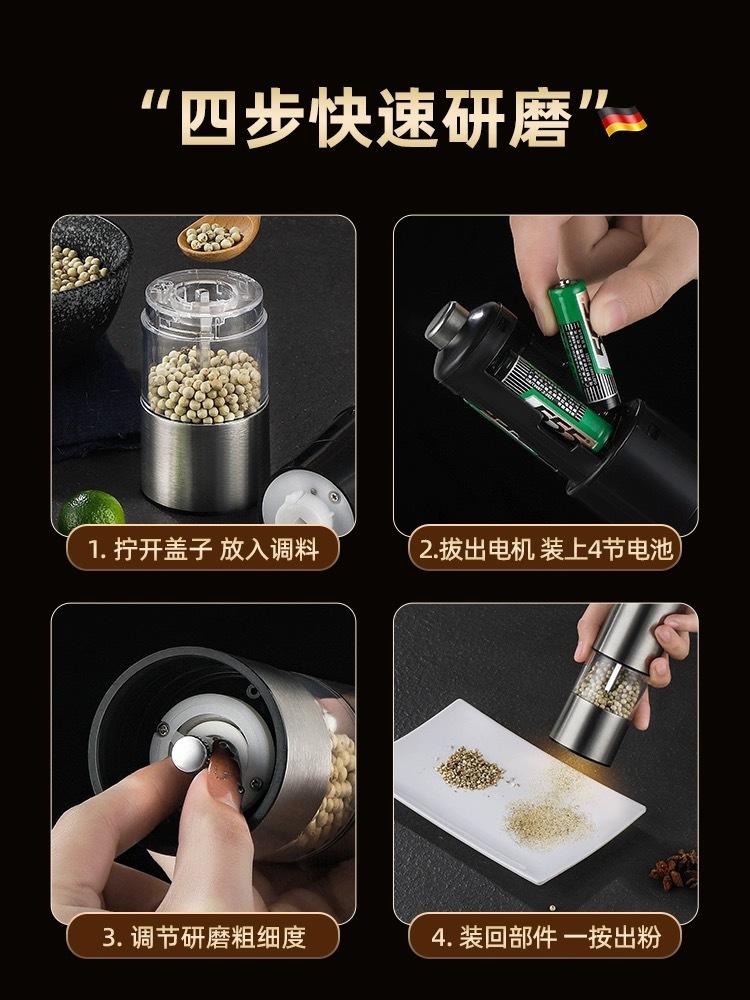 “四步快速研磨”

1. 拧开盖子 放入调料

2.拔出电机 装上4节电池

3. 调节研磨粗细度

4. 装回部件 一按出粉