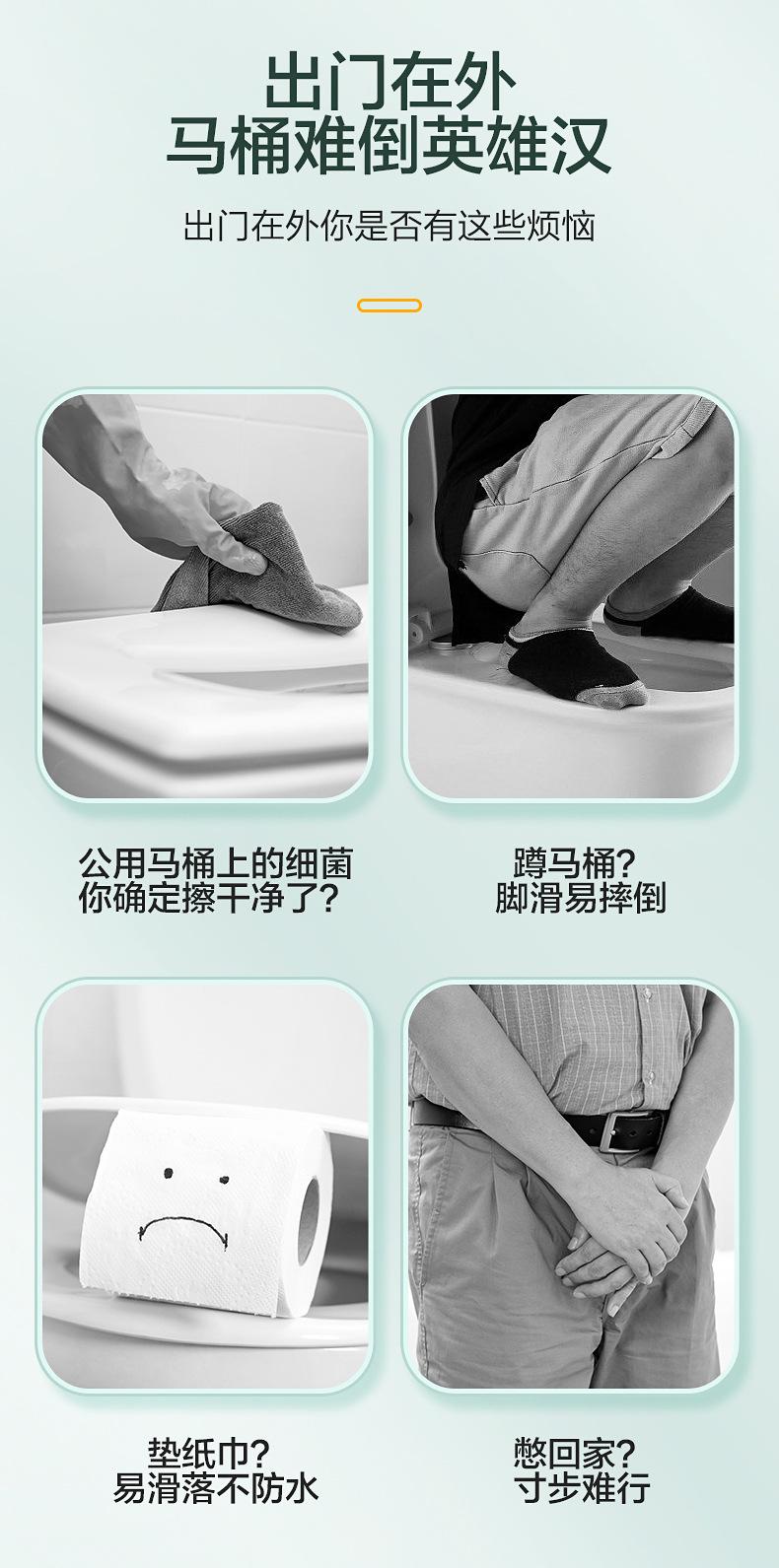 出门在外
马桶难倒英雄汉

出门在外你是否有这些烦恼

公用马桶上的细菌
你确定擦干净了？

蹲马桶？
脚滑易摔倒

垫纸巾？
易滑落不防水

憋回家？
寸步难行