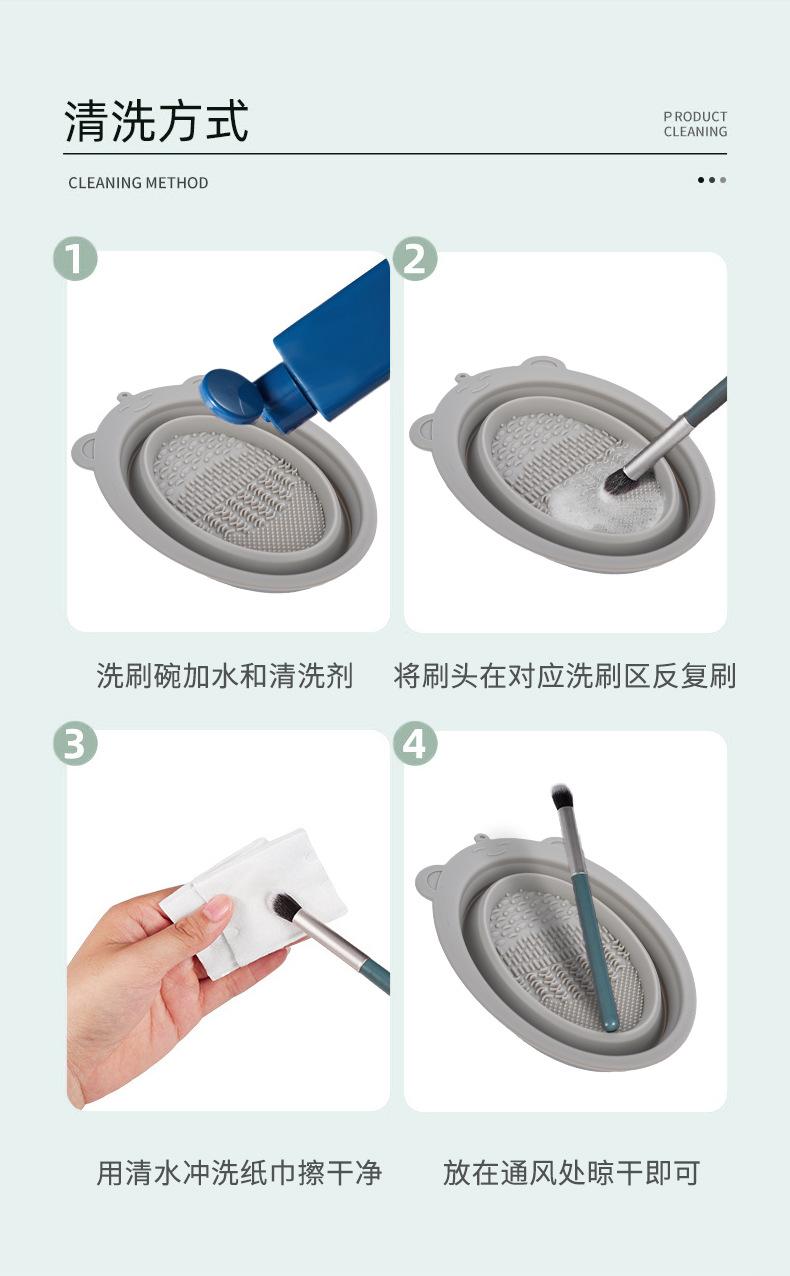 清洗方式

PRODUCT
CLEANING

CLEANING METHOD

1

洗刷碗加水和清洗剂

2

将刷头在对应洗刷区反复刷

3

用清水冲洗纸巾擦干净

4

放在通风处晾干即可