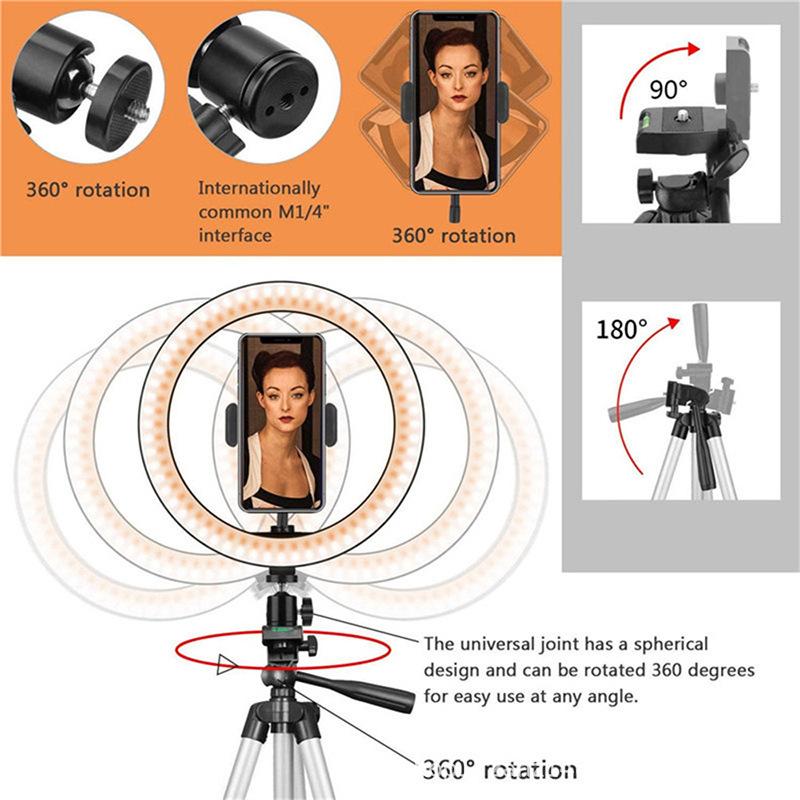 360° rotation

Internationally common M1/4" interface

360° rotation

90°

180°

The universal joint has a spherical design and can be rotated 360 degrees for easy use at any angle.

360° rotation