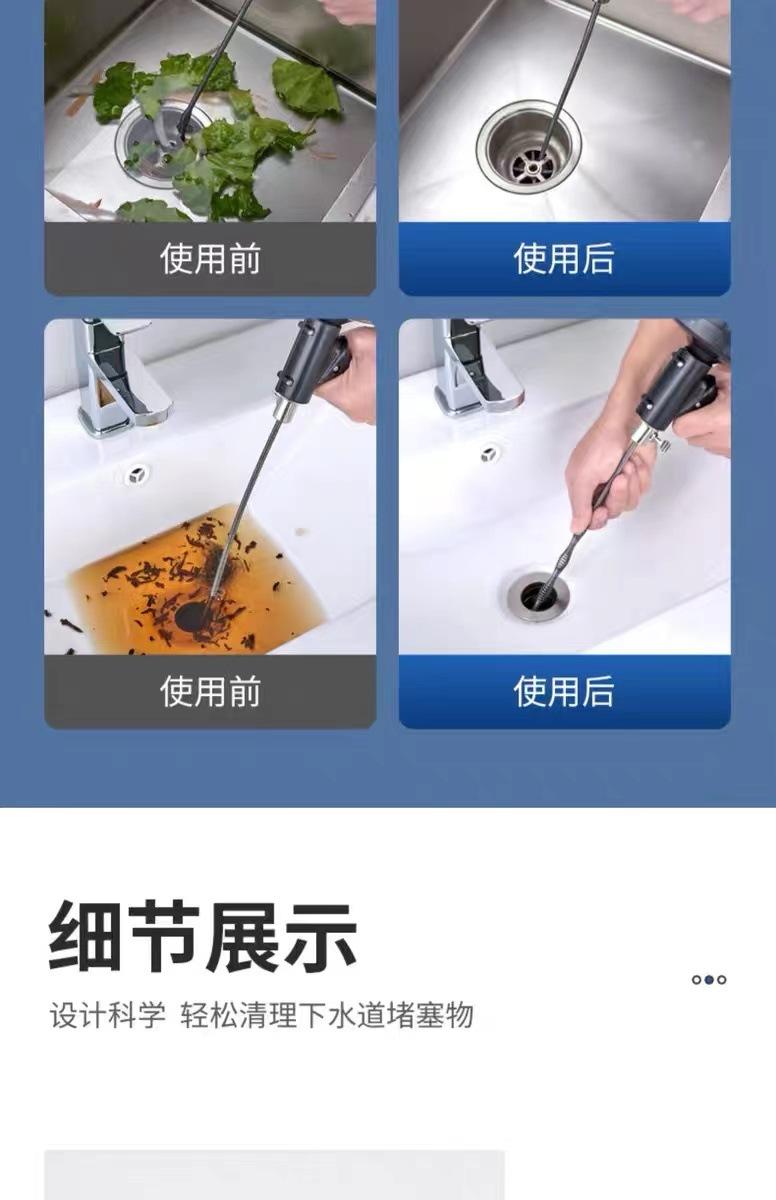 使用前

使用后

使用前

使用后

细节展示

设计科学 轻松清理下水道堵塞物