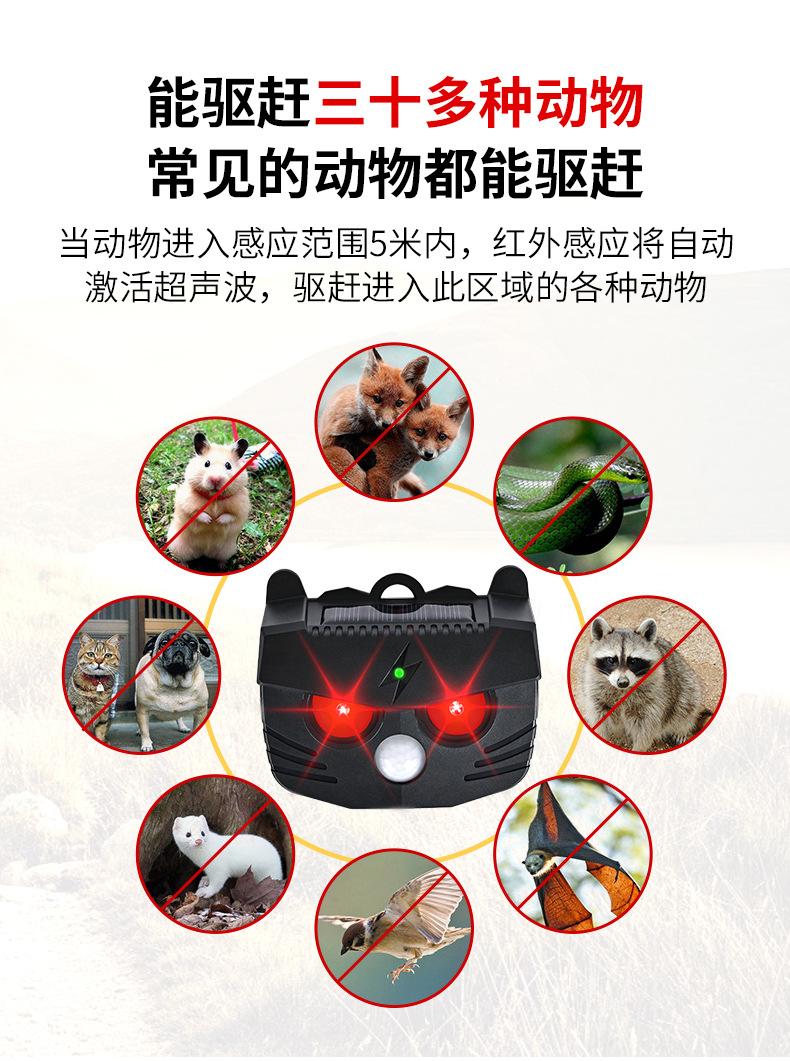 能驱赶三十多种动物
常见的动物都能驱赶

当动物进入感应范围5米内，红外感应将自动激活超声波，驱赶进入此区域的各种动物