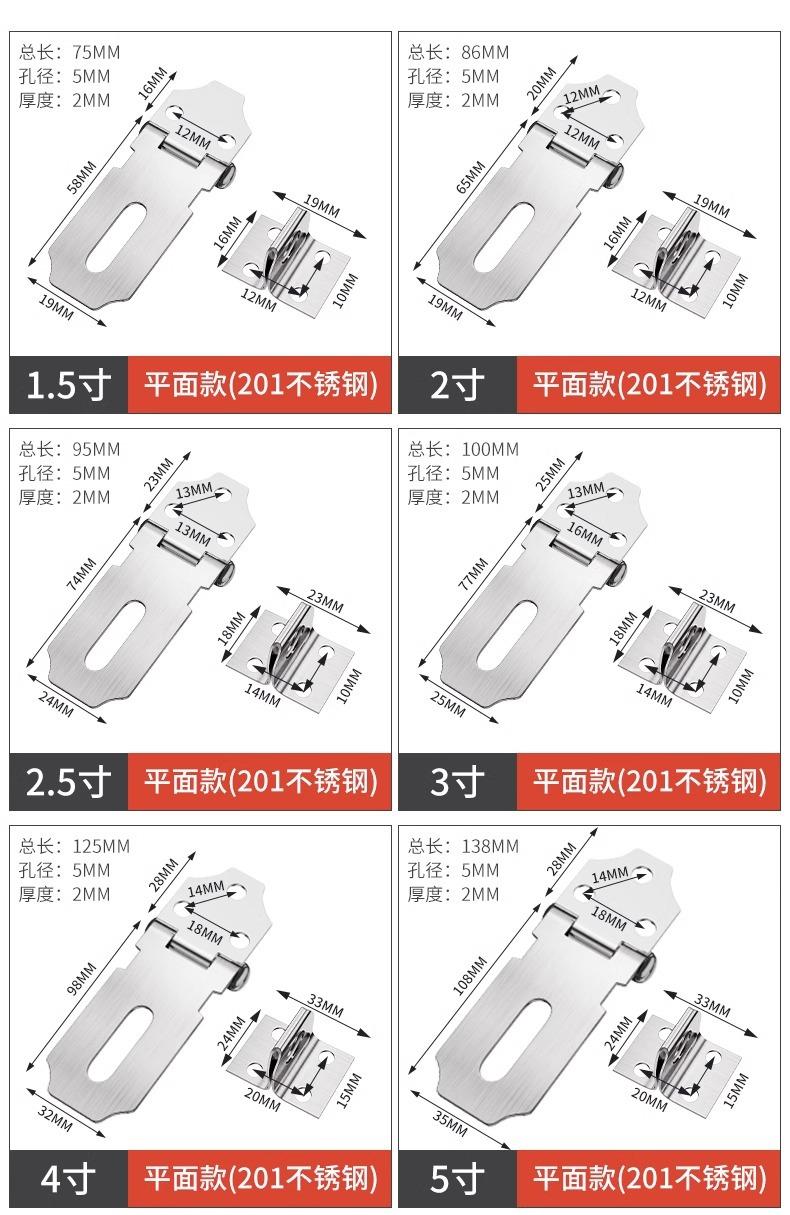 总长：75MM
孔径：5MM
厚度：2MM

16MM
12MM
58MM
19MM
19MM
16MM
12MM
10MM

1.5寸
平面款(201不锈钢)

总长：86MM
孔径：5MM
厚度：2MM

20MM
12MM
12MM
65MM
19MM
19MM
16MM
12MM
10MM

2寸
平面款(201不锈钢)

总长：95MM
孔径：5MM
厚度：2MM

23MM
13MM
13MM
74MM
24MM
23MM
18MM
14MM
10MM

2.5寸
平面款(201不锈钢)

总长：100MM
孔径：5MM
厚度：2MM

25MM
13MM
16MM
77MM
25MM
23MM
18MM
14MM
10MM

3寸
平面款(201不锈钢)

总长：125MM
孔径：5MM
厚度：2MM

28MM
14MM
18MM
98MM
32MM
33MM
24MM
20MM
15MM

4寸
平面款(201不锈钢)

总长：138MM
孔径：5MM
厚度：2MM

28MM
14MM
18MM
108MM
35MM
33MM
24MM
20MM
15MM

5寸
平面款(201不锈钢)