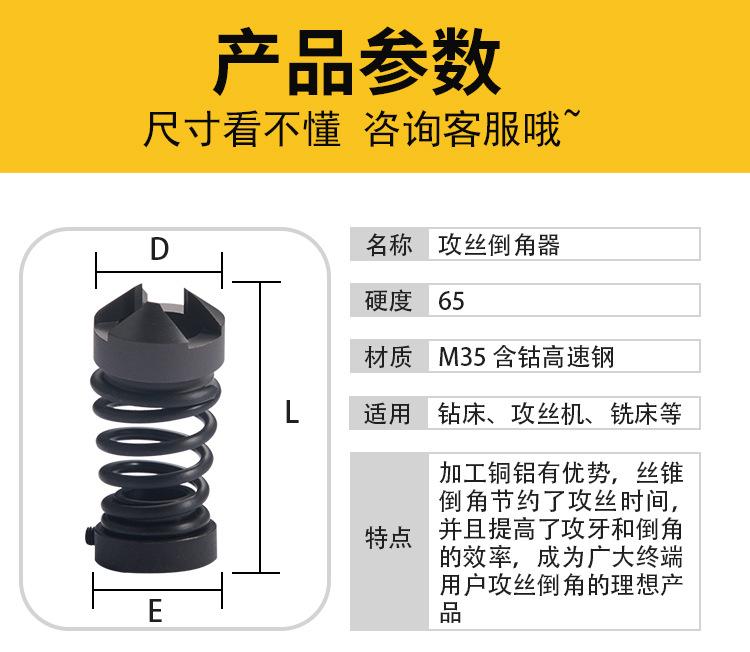 产品参数

尺寸看不懂 咨询客服哦~

D

L

E

| 名称 | 攻丝倒角器 |
|---|---|
| 硬度 | 65 |
| 材质 | M35 含钴高速钢 |
| 适用 | 钻床、攻丝机、铣床等 |
| 特点 | 加工铜铝有优势，丝锥倒角节约了攻丝时间，并且提高了攻牙和倒角的效率，成为广大终端用户攻丝倒角的理想产品 |