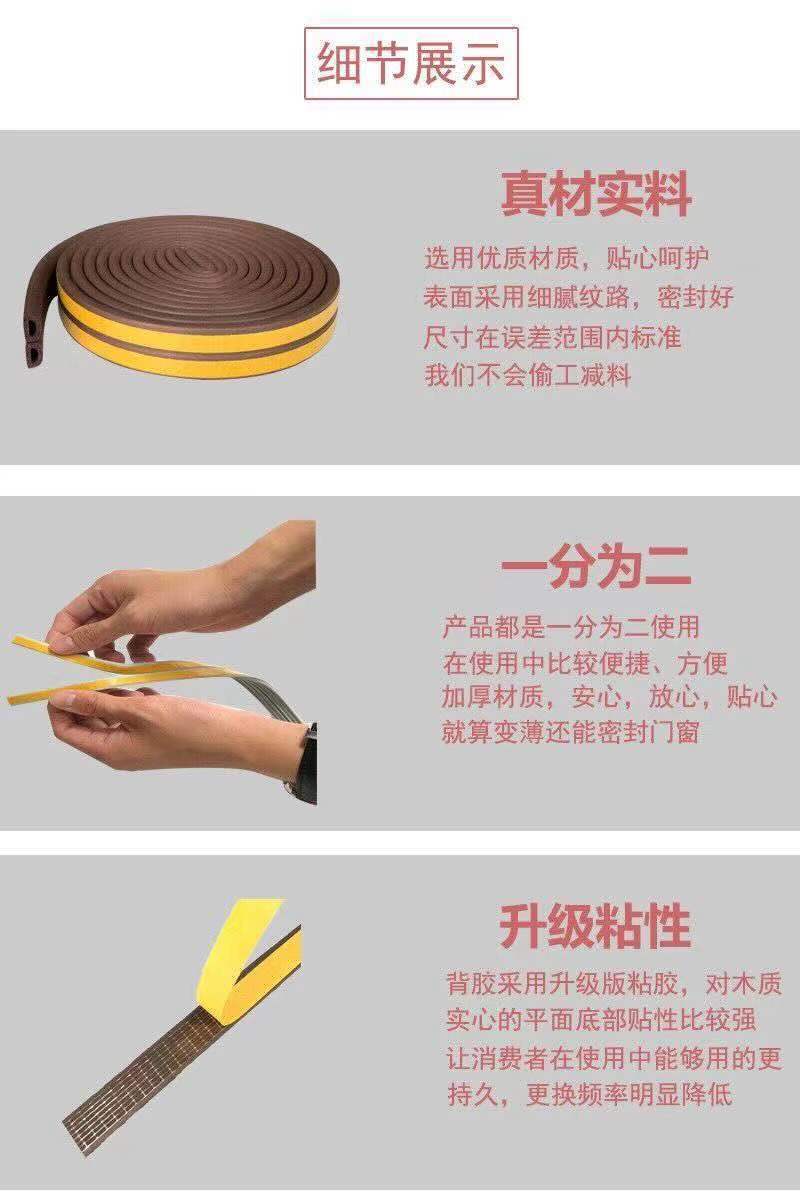 细节展示

真材实料

选用优质材质，贴心呵护
表面采用细腻纹路，密封好
尺寸在误差范围内标准
我们不会偷工减料

一分为二

产品都是一分为二使用
在使用中比较便捷、方便
加厚材质，安心，放心，贴心
就算变薄还能密封门窗

升级粘性

背胶采用升级版粘胶，对木质实心的平面底部贴性比较强
让消费者在使用中能够用的更持久，更换频率明显降低