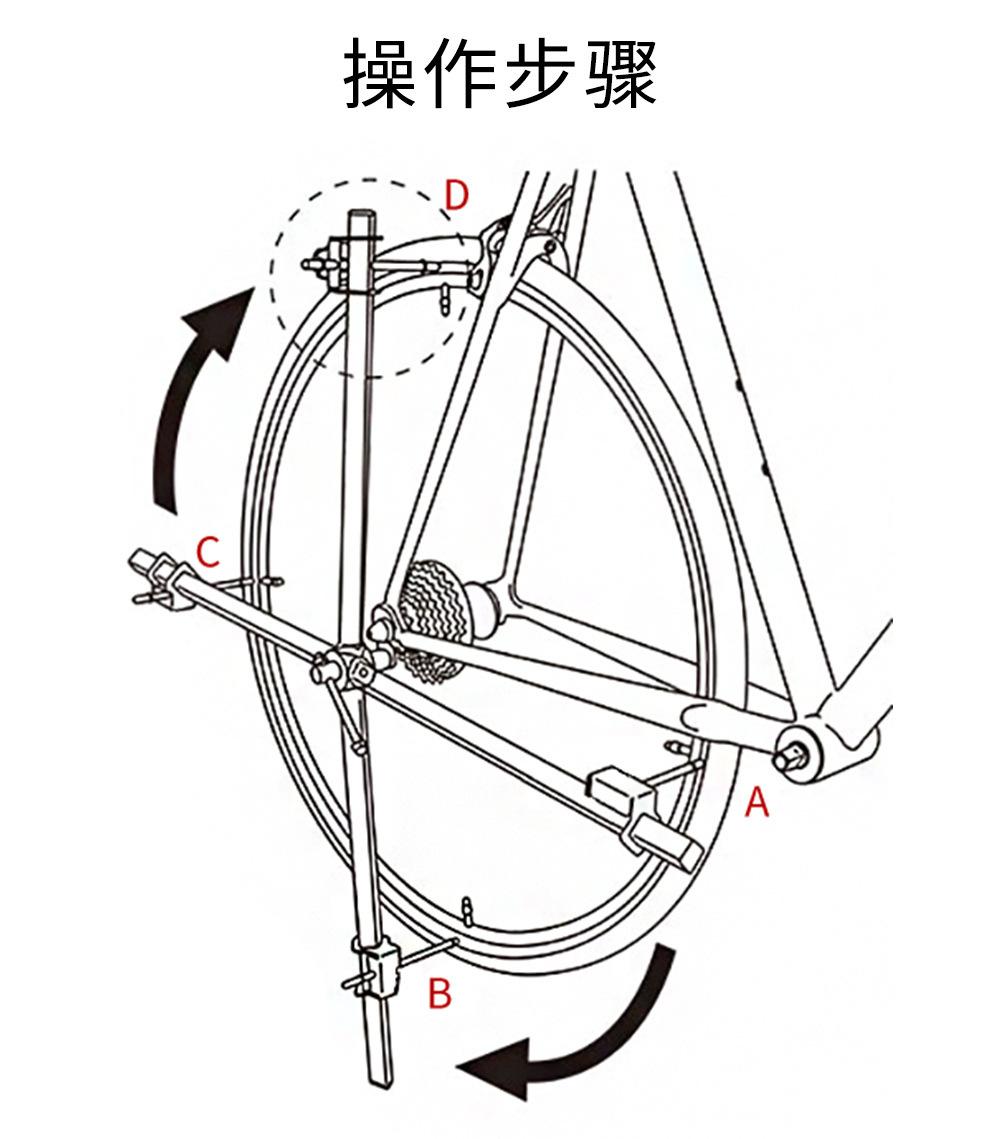 操作步骤

D

C

A

B