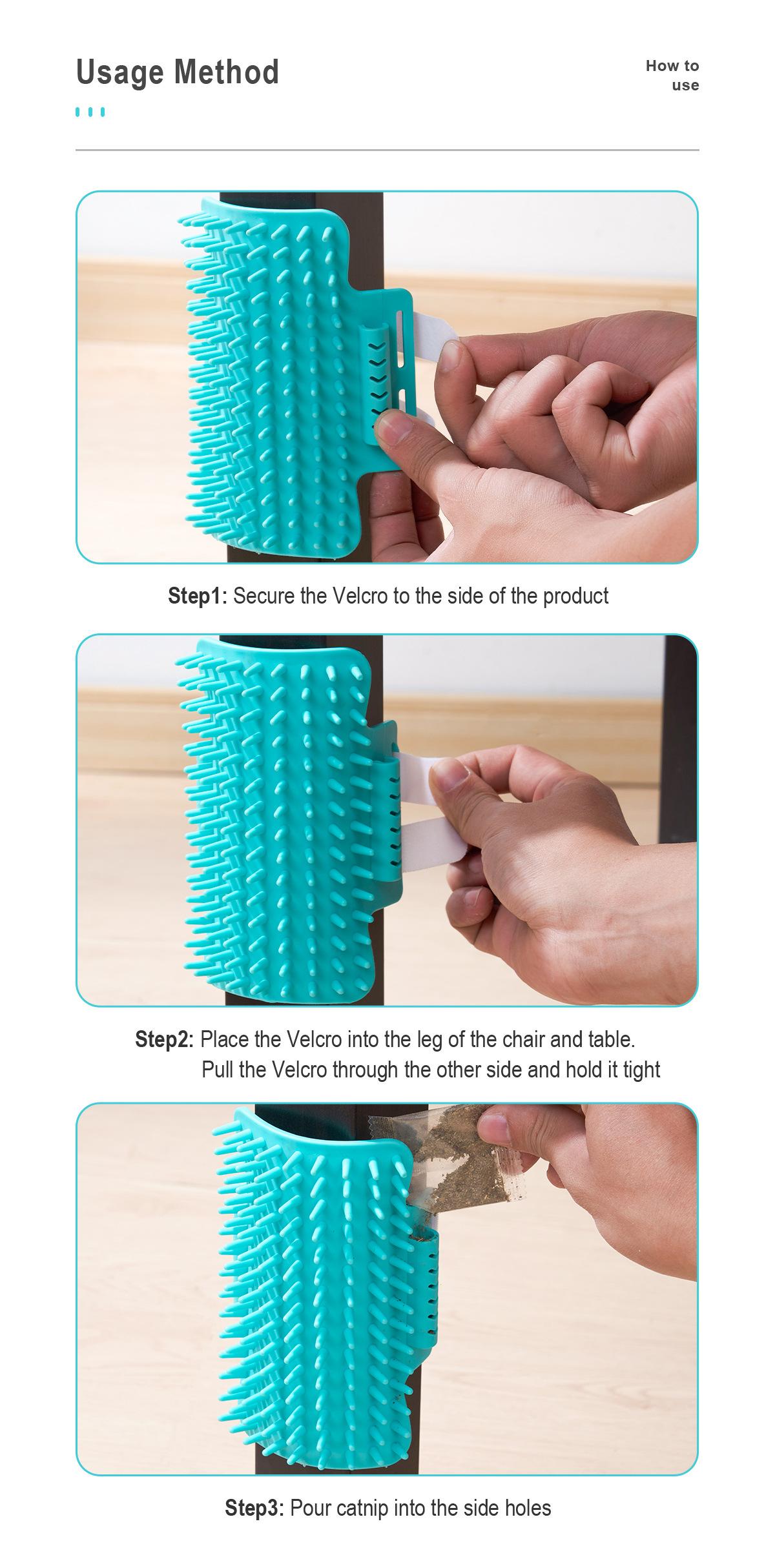 Usage Method

How to use

Step1: Secure the Velcro to the side of the product

Step2: Place the Velcro into the leg of the chair and table. Pull the Velcro through the other side and hold it tight

Step3: Pour catnip into the side holes