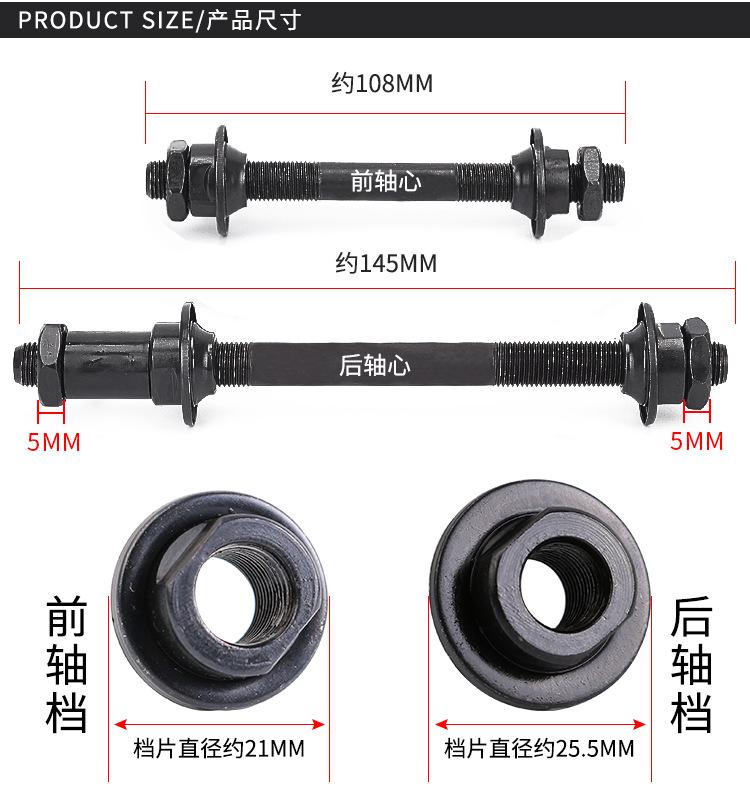 PRODUCT SIZE/产品尺寸

约108MM

前轴心

约145MM

后轴心

5MM

5MM

前轴档

档片直径约21MM

后轴档

档片直径约25.5MM