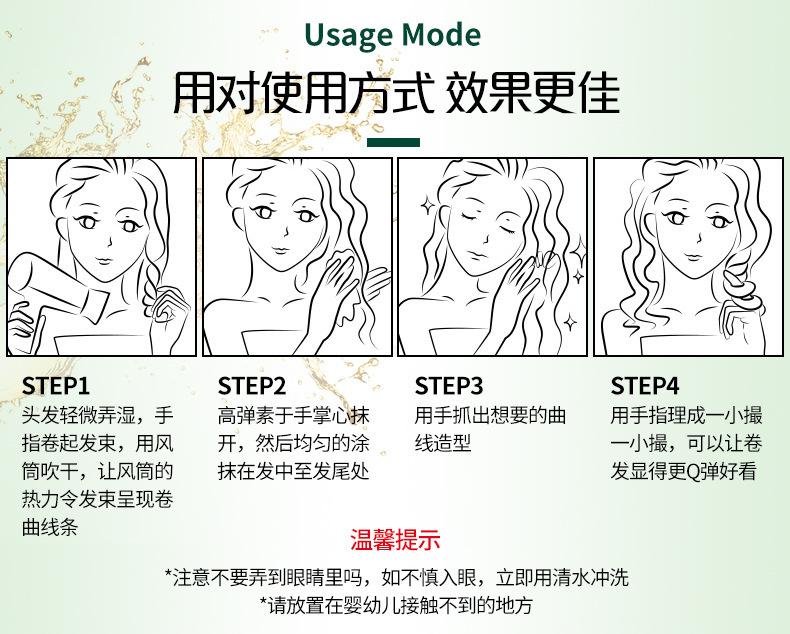 Usage Mode

用对使用方式 效果更佳

STEP1
头发轻微弄湿，手指卷起发束，用风筒吹干，让风筒的热力令发束呈现卷曲线条

STEP2
高弹素于手掌心抹开，然后均匀的涂抹在发中至发尾处

STEP3
用手抓出想要的曲线造型

STEP4
用手指理成一小撮一小撮，可以让卷发显得更Q弹好看

温馨提示

*注意不要弄到眼睛里吗，如不慎入眼，立即用清水冲洗
*请放置在婴幼儿接触不到的地方