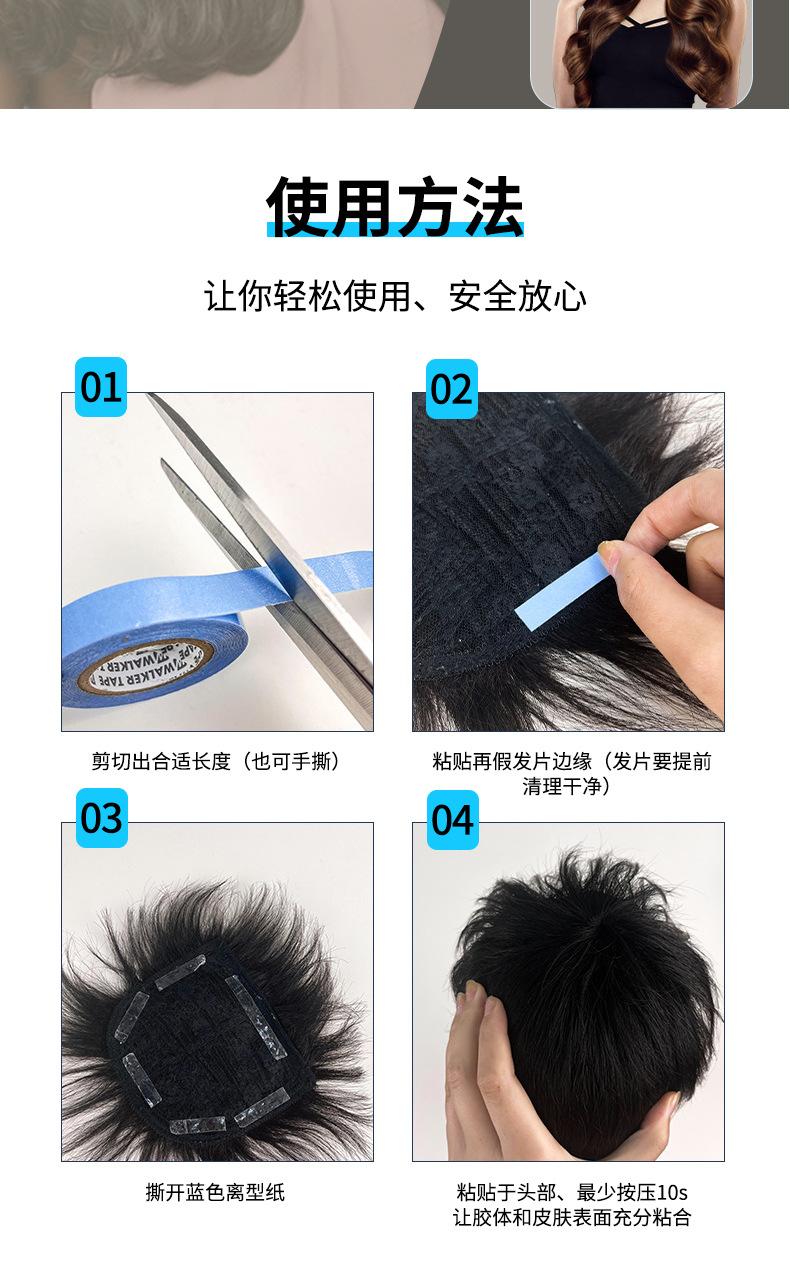 使用方法

让你轻松使用、安全放心

01

WALKER TAPE

剪切出合适长度（也可手撕）

02

粘贴再假发片边缘（发片要提前清理干净）

03

撕开蓝色离型纸

04

粘贴于头部、最少按压10s 让胶体和皮肤表面充分粘合