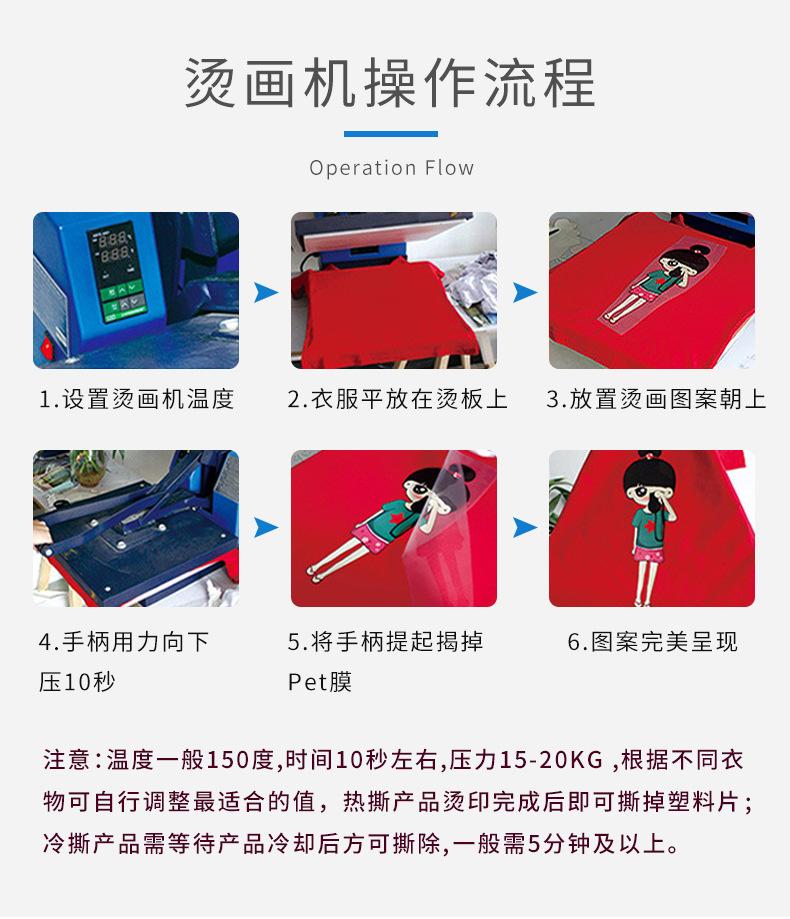 烫画机操作流程

Operation Flow

1.设置烫画机温度

2.衣服平放在烫板上

3.放置烫画图案朝上

4.手柄用力向下压10秒

5.将手柄提起揭掉Pet膜

6.图案完美呈现

注意：温度一般150度,时间10秒左右,压力15-20KG ,根据不同衣物可自行调整最适合的值，热撕产品烫印完成后即可撕掉塑料片；冷撕产品需等待产品冷却后方可撕除,一般需5分钟及以上。