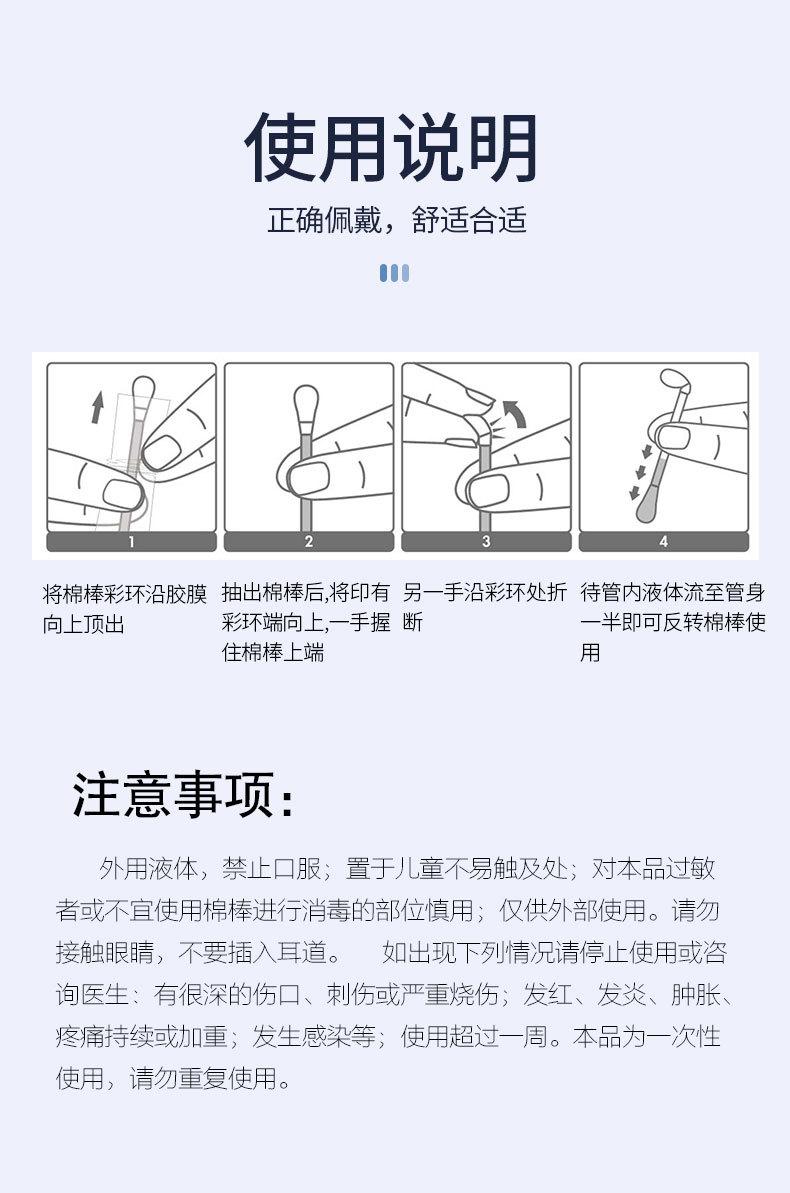 使用说明

正确佩戴，舒适合适

1

2

3

4

将棉棒彩环沿胶膜向上顶出

抽出棉棒后,将印有彩环端向上,一手握住棉棒上端

另一手沿彩环处折断

待管内液体流至管身一半即可反转棉棒使用

注意事项:

外用液体，禁止口服；置于儿童不易触及处；对本品过敏者或不宜使用棉棒进行消毒的部位慎用；仅供外部使用。请勿接触眼睛，不要插入耳道。 如出现下列情况请停止使用或咨询医生：有很深的伤口、刺伤或严重烧伤；发红、发炎、肿胀、疼痛持续或加重；发生感染等；使用超过一周。本品为一次性使用，请勿重复使用。