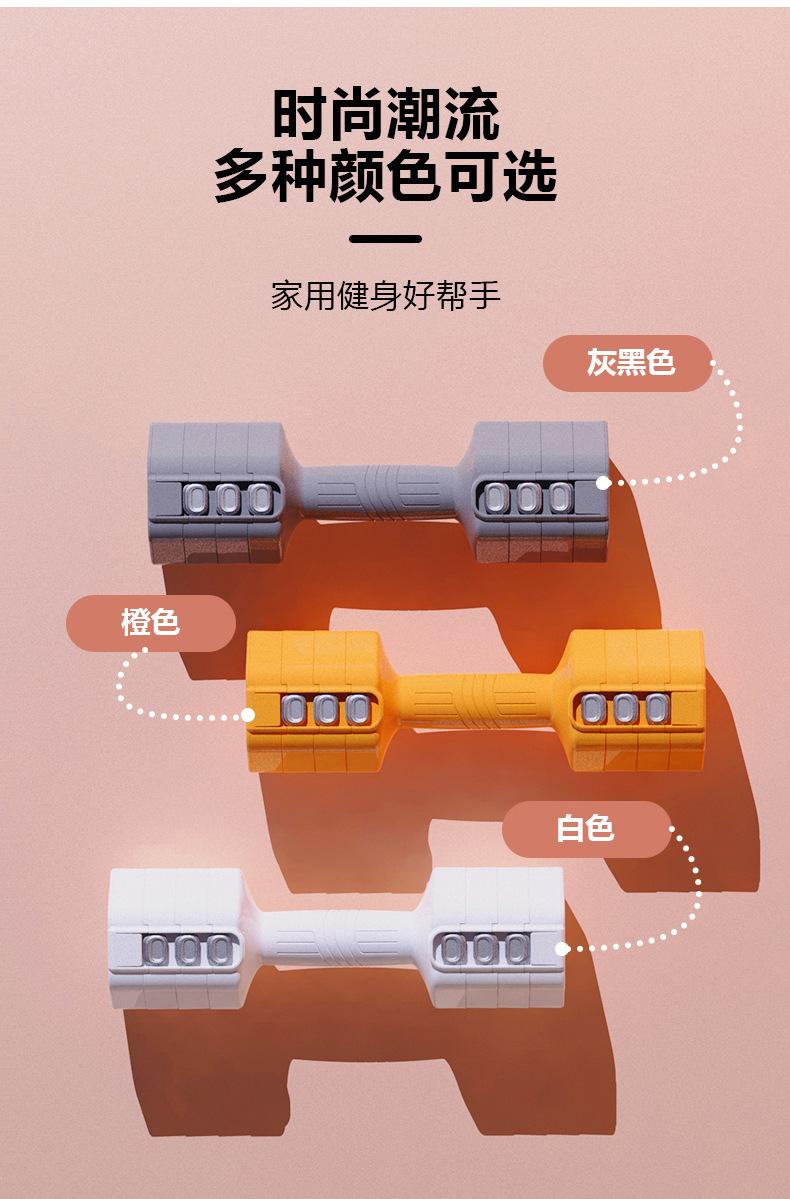 时尚潮流
多种颜色可选

家用健身好帮手

灰黑色

橙色

白色