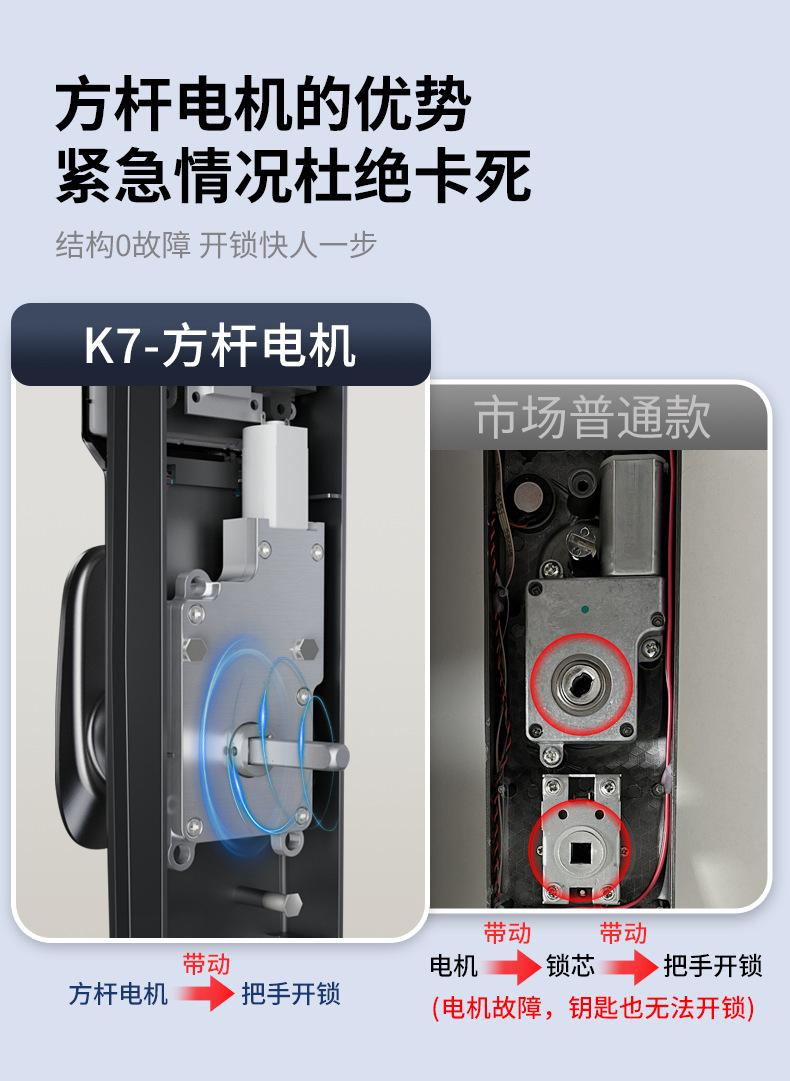 方杆电机的优势
紧急情况杜绝卡死

结构0故障 开锁快人一步

K7-方杆电机

市场普通款

带动
方杆电机 把手开锁

带动 带动
电机 锁芯 把手开锁
(电机故障，钥匙也无法开锁)