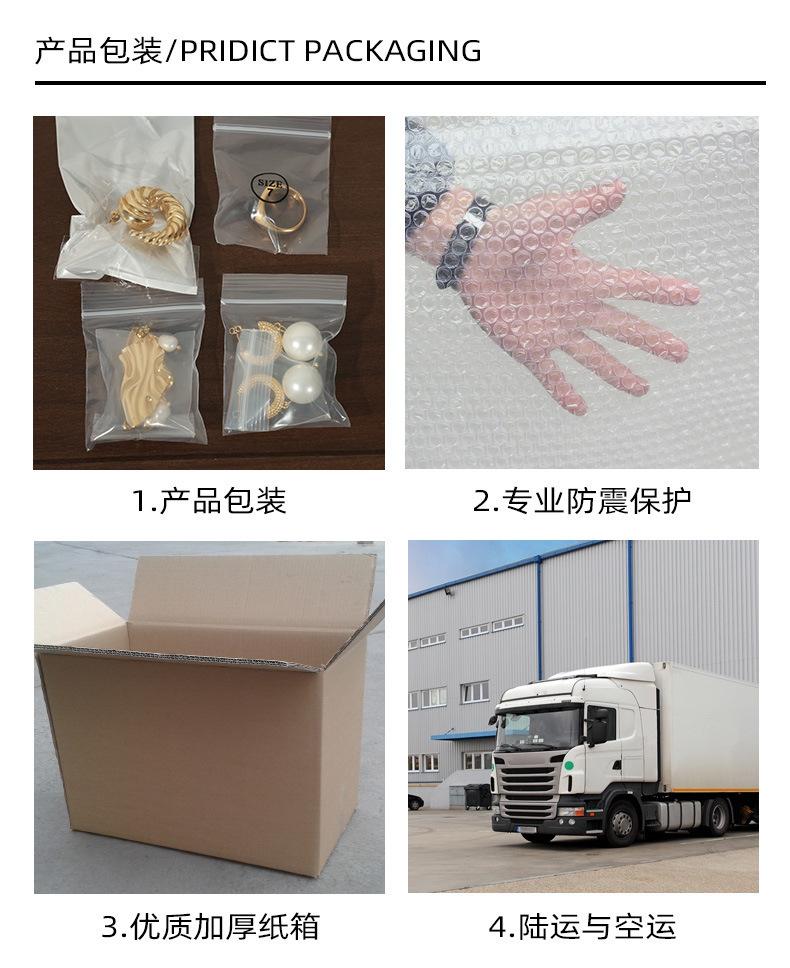 产品包装/PRIDICT PACKAGING

SIZE
7

1.产品包装

2.专业防震保护

3.优质加厚纸箱

4.陆运与空运