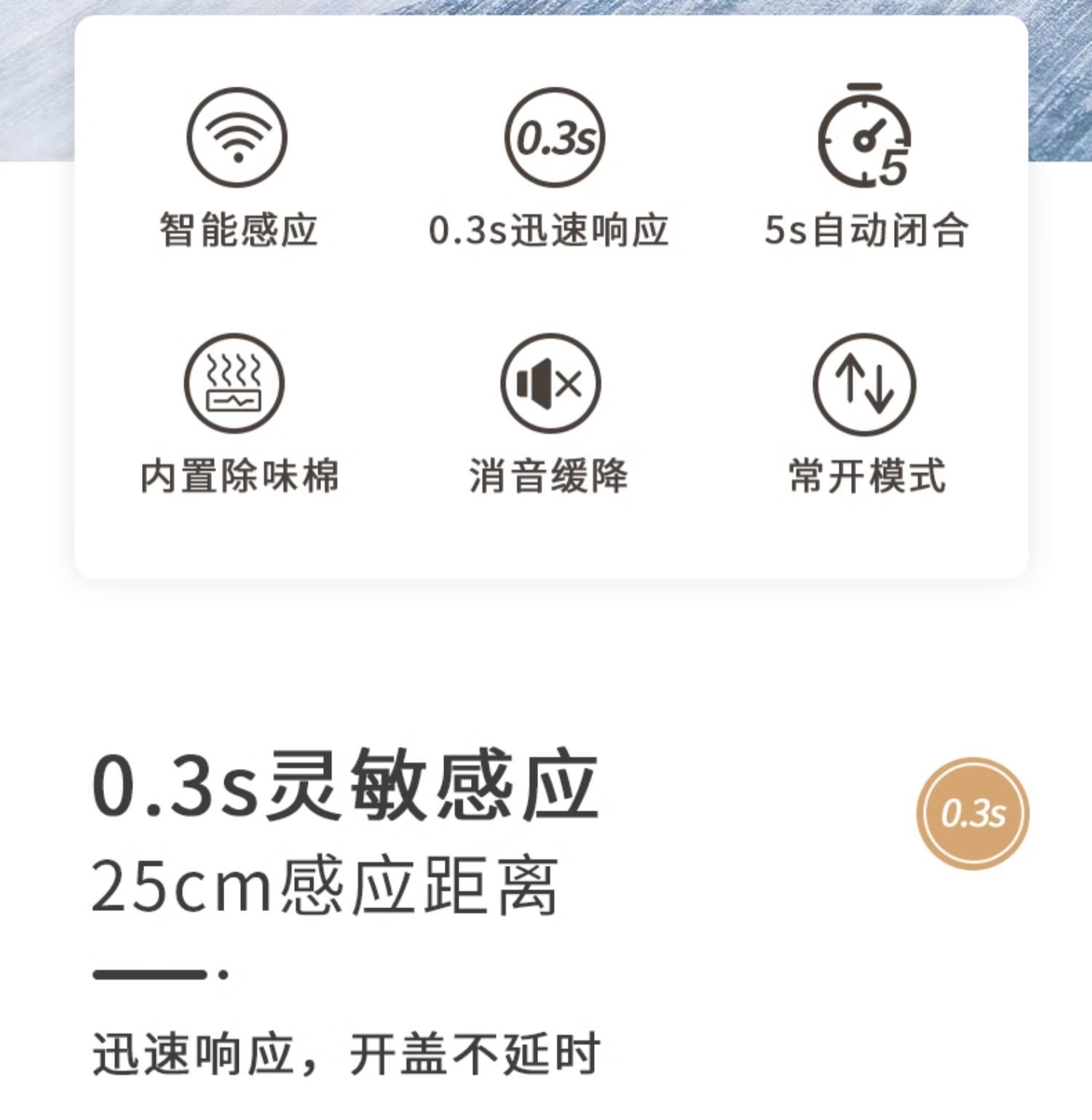 0.3s

5

智能感应

0.3s迅速响应

5s自动闭合

内置除味棉

消音缓降

常开模式

0.3s灵敏感应

25cm感应距离

0.3s

迅速响应，开盖不延时