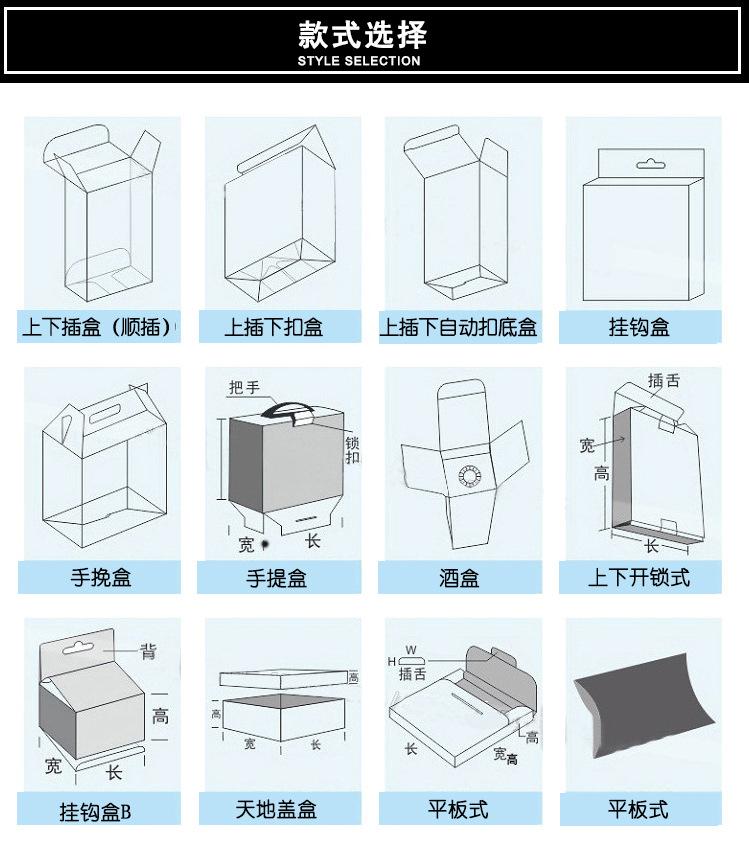 款式选择
STYLE SELECTION

上下插盒（顺插）

上插下扣盒

上插下自动扣底盒

挂钩盒

手挽盒

把手
锁扣
宽
长
手提盒

酒盒

插舌
宽
高
长
上下开锁式

背
高
宽
长
挂钩盒B

高
高
宽
长
天地盖盒

W
H
插舌
长
宽
高
高
平板式

平板式