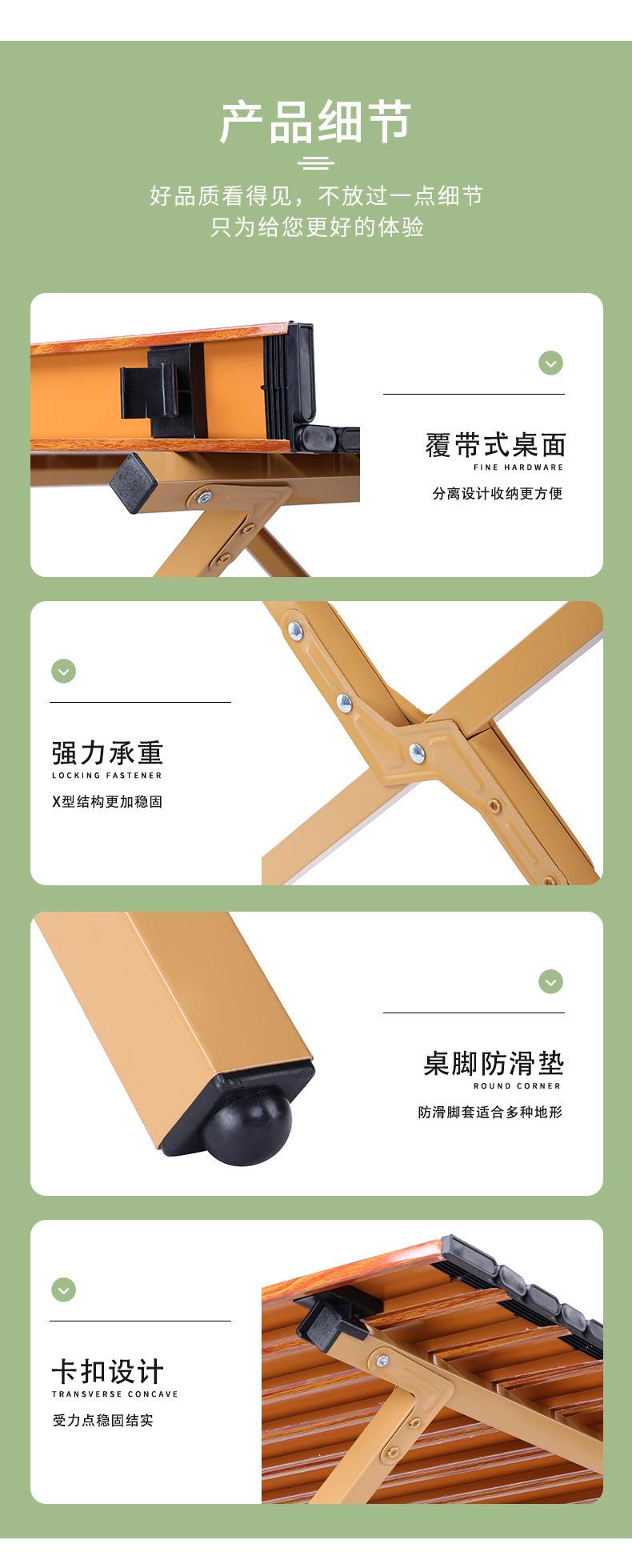 产品细节

好品质看得见，不放过一点细节
只为给您更好的体验

覆带式桌面
FINE HARDWARE
分离设计收纳更方便

强力承重
LOCKING FASTENER
X型结构更加稳固

桌脚防滑垫
ROUND CORNER
防滑脚套适合多种地形

卡扣设计
TRANSVERSE CONCAVE
受力点稳固结实