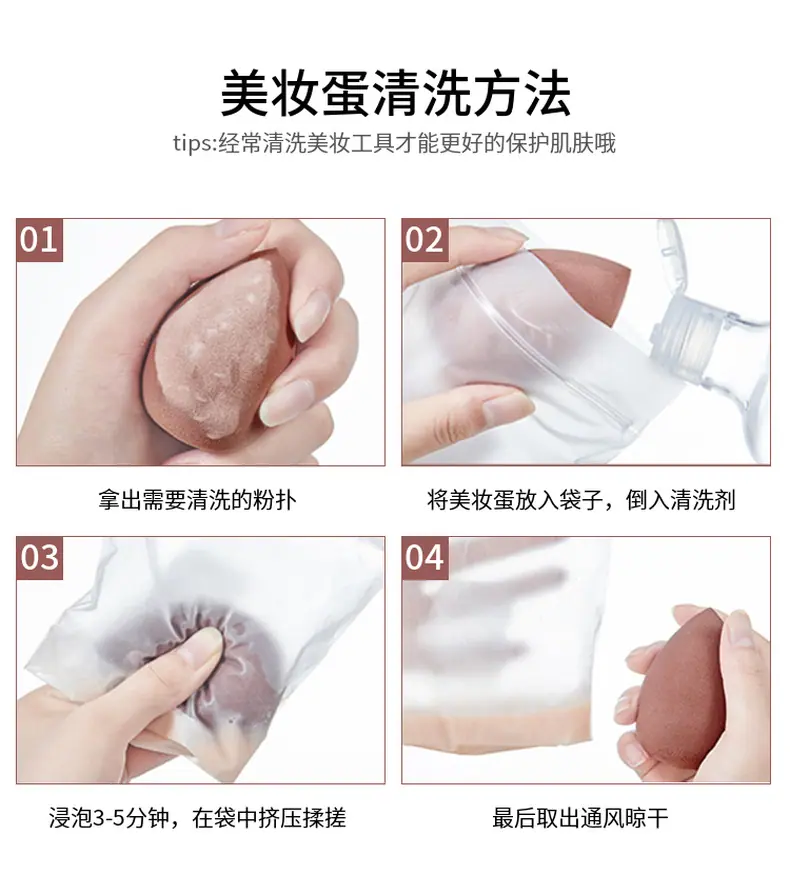 美妆蛋清洗方法

tips:经常清洗美妆工具才能更好的保护肌肤哦

01

拿出需要清洗的粉扑

02

将美妆蛋放入袋子，倒入清洗剂

03

浸泡3-5分钟，在袋中挤压揉搓

04

最后取出通风晾干