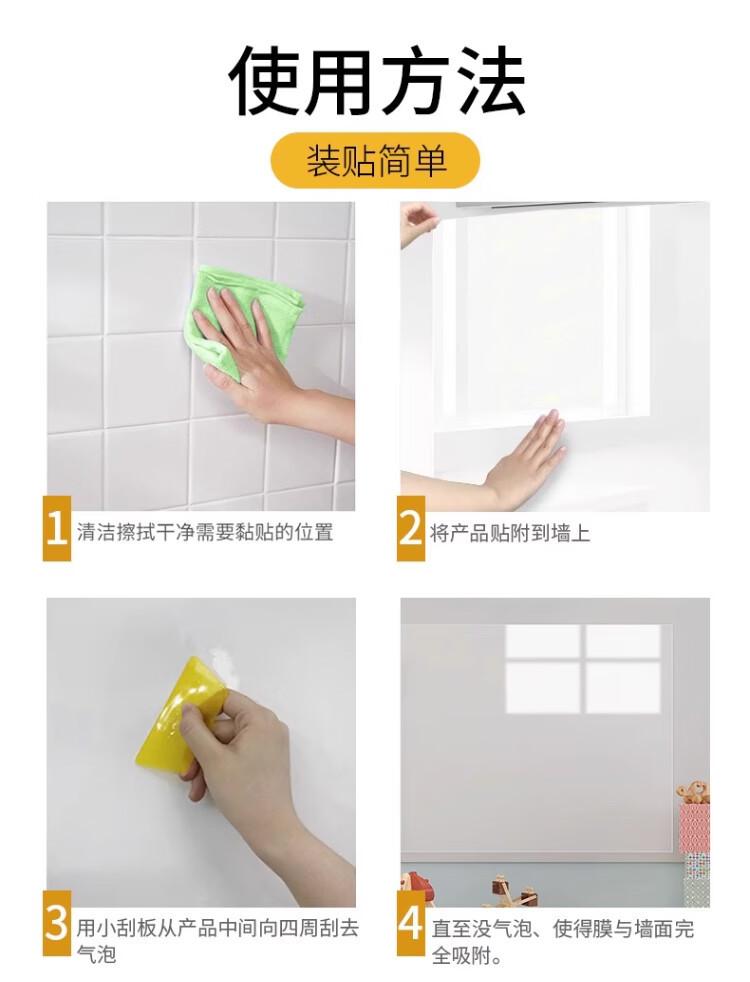 使用方法

装贴简单

1 清洁擦拭干净需要黏贴的位置

2 将产品贴附到墙上

3 用小刮板从产品中间向四周刮去气泡

4 直至没气泡、使得膜与墙面完全吸附。