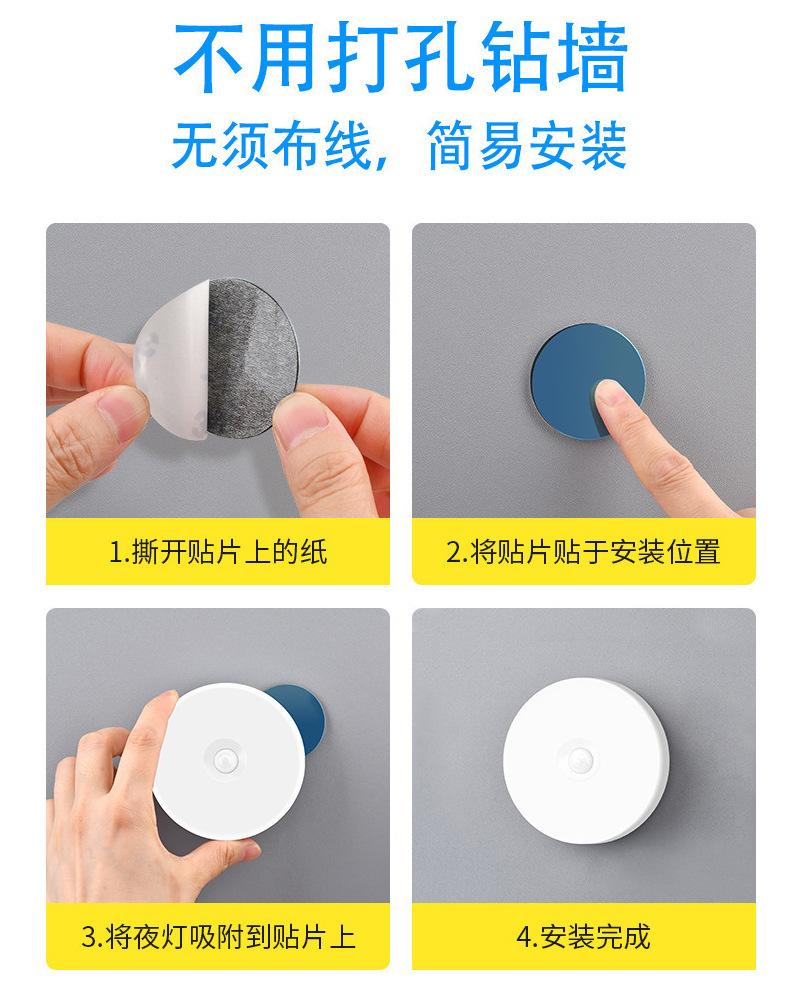 不用打孔钻墙

无须布线，简易安装

1.撕开贴片上的纸

2.将贴片贴于安装位置

3.将夜灯吸附到贴片上

4.安装完成