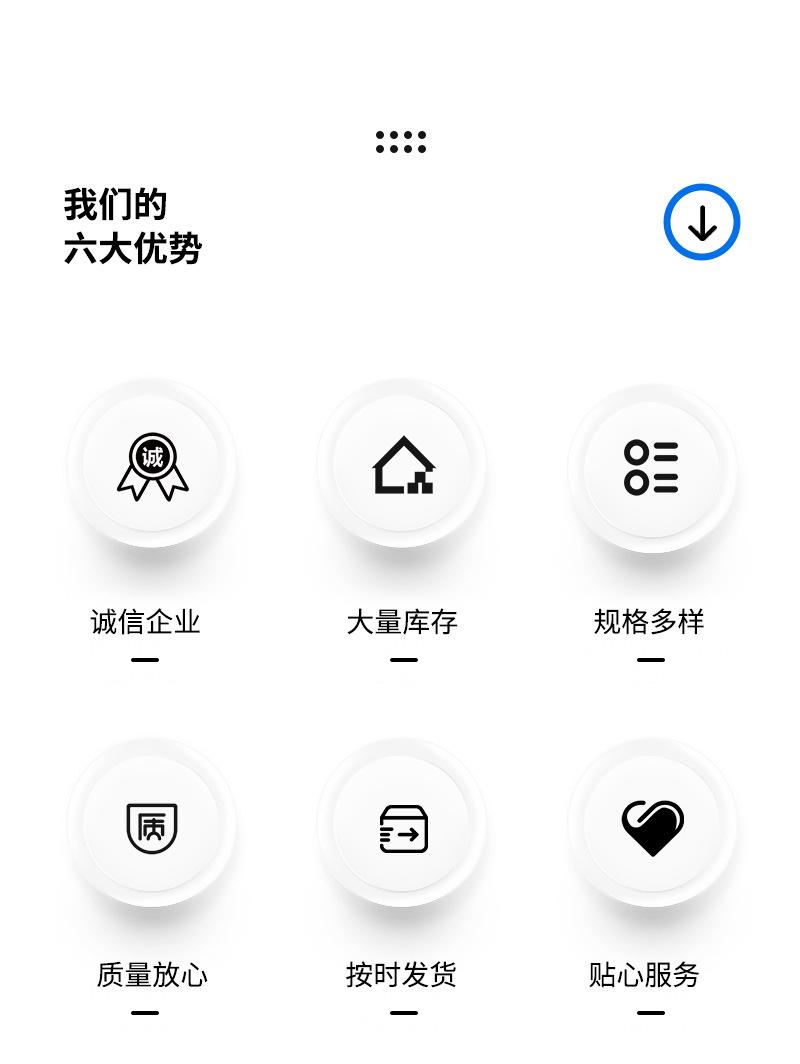 我们的
六大优势

诚

诚信企业

大量库存

规格多样

质

质量放心

按时发货

贴心服务