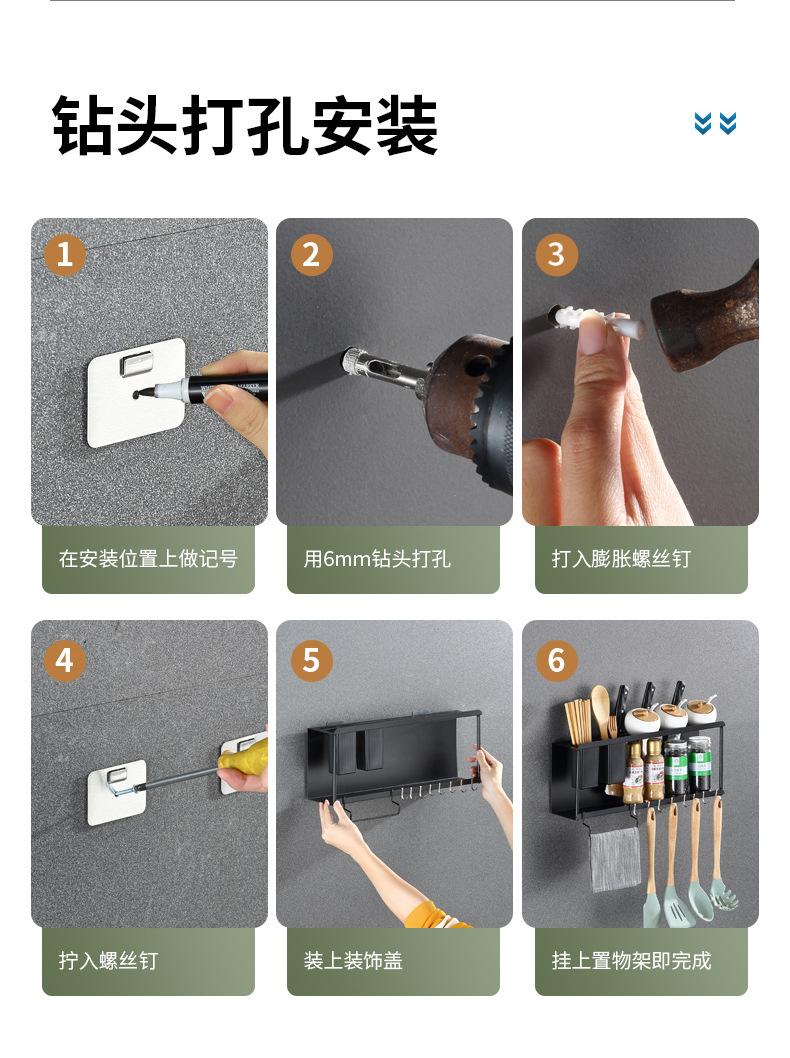 钻头打孔安装

1
在安装位置上做记号

2
用6mm钻头打孔

3
打入膨胀螺丝钉

4
拧入螺丝钉

5
装上装饰盖

6
挂上置物架即完成