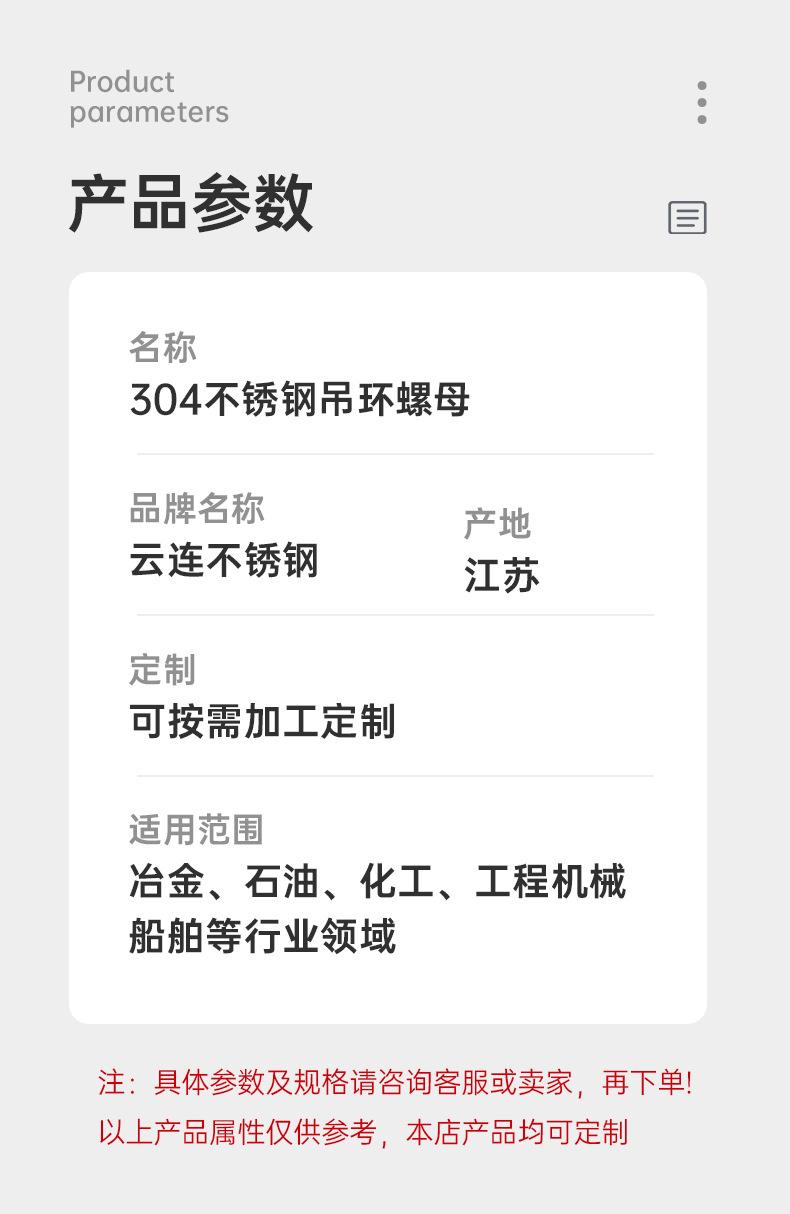 Product
parameters

产品参数

名称
304不锈钢吊环螺母

品牌名称
云连不锈钢

产地
江苏

定制
可按需加工定制

适用范围
冶金、石油、化工、工程机械
船舶等行业领域

注：具体参数及规格请咨询客服或卖家，再下单!
以上产品属性仅供参考，本店产品均可定制