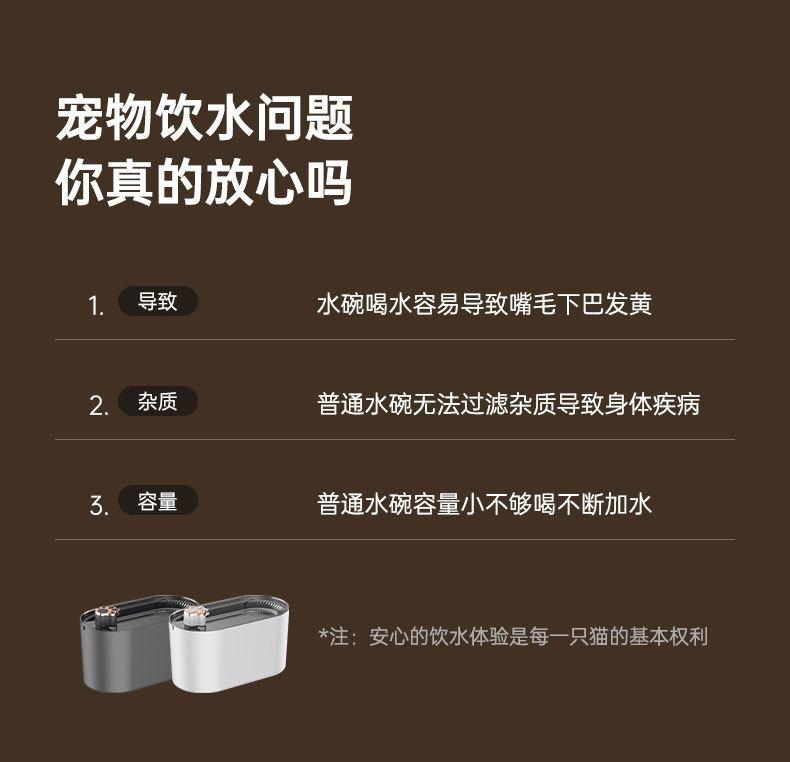 宠物饮水问题
你真的放心吗

1. 导致 水碗喝水容易导致嘴毛下巴发黄

2. 杂质 普通水碗无法过滤杂质导致身体疾病

3. 容量 普通水碗容量小不够喝不断加水

*注：安心的饮水体验是每一只猫的基本权利