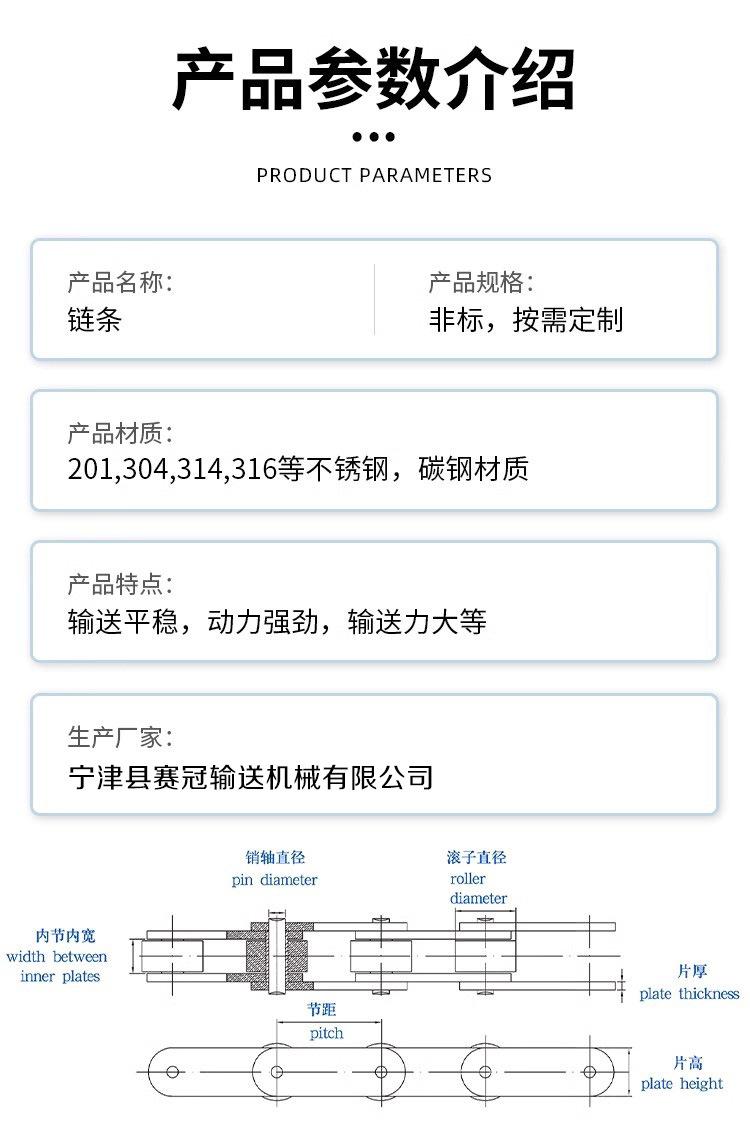 产品参数介绍

PRODUCT PARAMETERS

产品名称:
链条

产品规格:
非标，按需定制

产品材质:
201,304,314,316等不锈钢，碳钢材质

产品特点:
输送平稳，动力强劲，输送力大等

生产厂家:
宁津县赛冠输送机械有限公司

销轴直径
pin diameter

滚子直径
roller diameter

内节内宽
width between inner plates

片厚
plate thickness

节距
pitch

片高
plate height