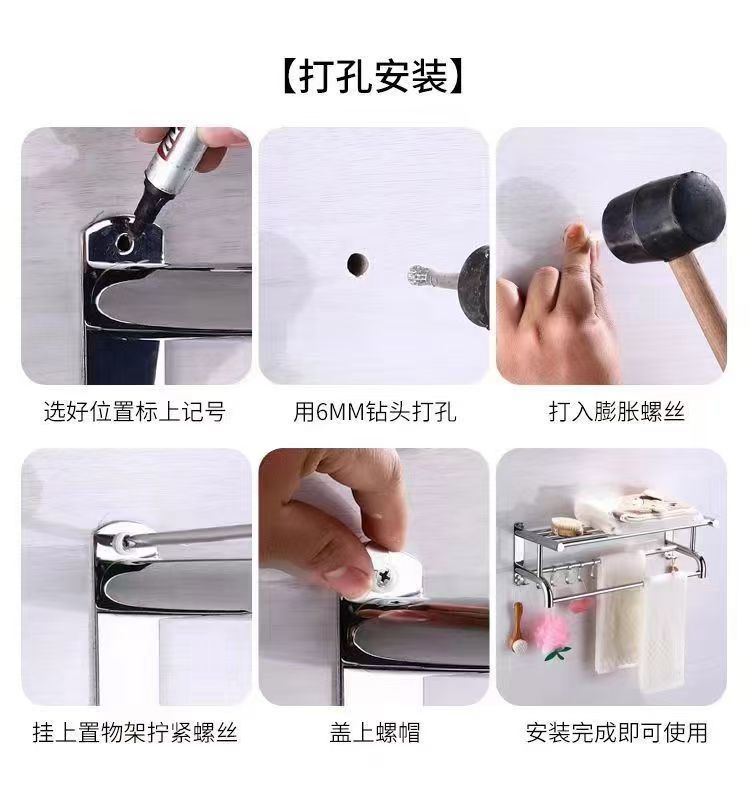 【打孔安装】

选好位置标上记号

用6MM钻头打孔

打入膨胀螺丝

挂上置物架拧紧螺丝

盖上螺帽

安装完成即可使用