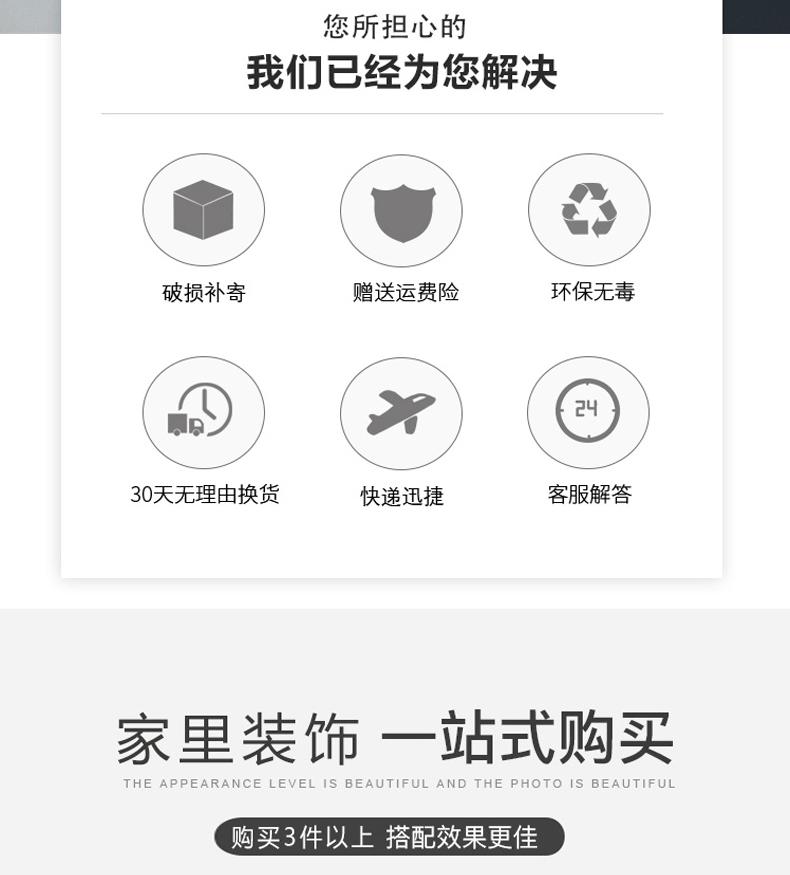 您所担心的
我们已经为您解决

破损补寄

赠送运费险

环保无毒

30天无理由换货

快递迅捷

24

客服解答

家里装饰 一站式购买
THE APPEARANCE LEVEL IS BEAUTIFUL AND THE PHOTO IS BEAUTIFUL

购买3件以上 搭配效果更佳