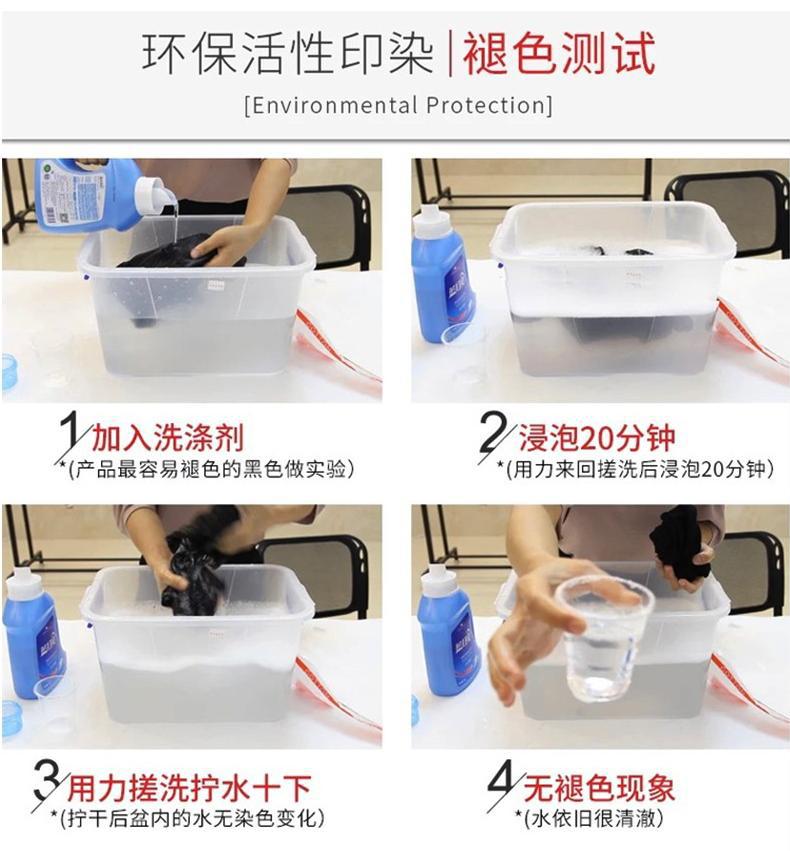 环保活性印染 | 褪色测试

[Environmental Protection]

1 加入洗涤剂

*(产品最容易褪色的黑色做实验)

2 浸泡20分钟

*(用力来回搓洗后浸泡20分钟)

3 用力搓洗拧水十下

*(拧干后盆内的水无染色变化)

4 无褪色现象

*(水依旧很清澈)